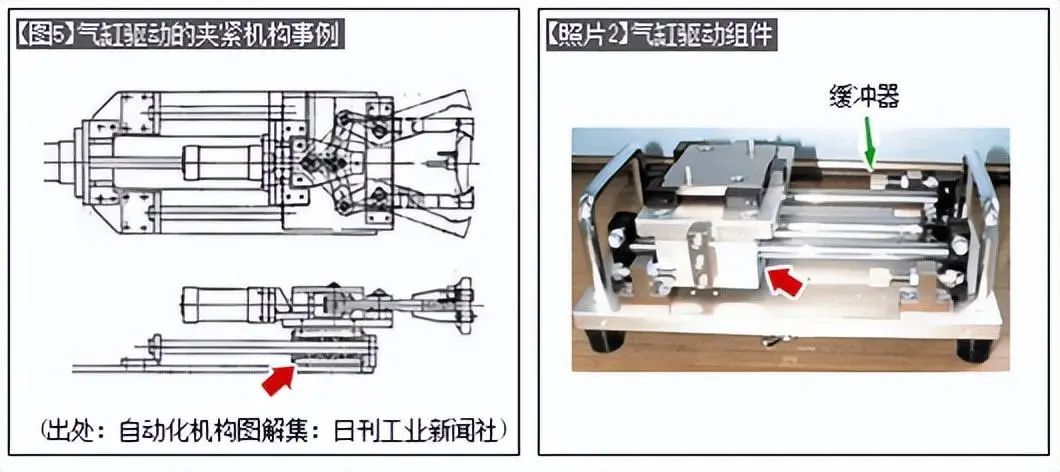 【图5】气缸驱动的夹紧机构事例

(出处：自动化机构图解集：日刊工业新闻社)

【照片2】气缸驱动组件

缓冲器