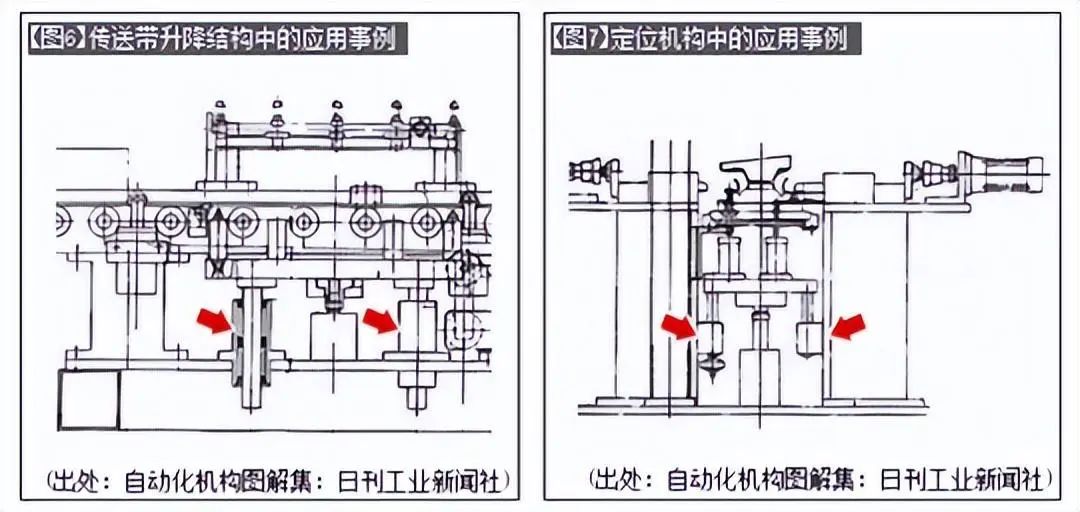 【图6】传送带升降结构中的应用事例

（出处：自动化机构图解集：日刊工业新闻社）

【图7】定位机构中的应用事例

（出处：自动化机构图解集：日刊工业新闻社）