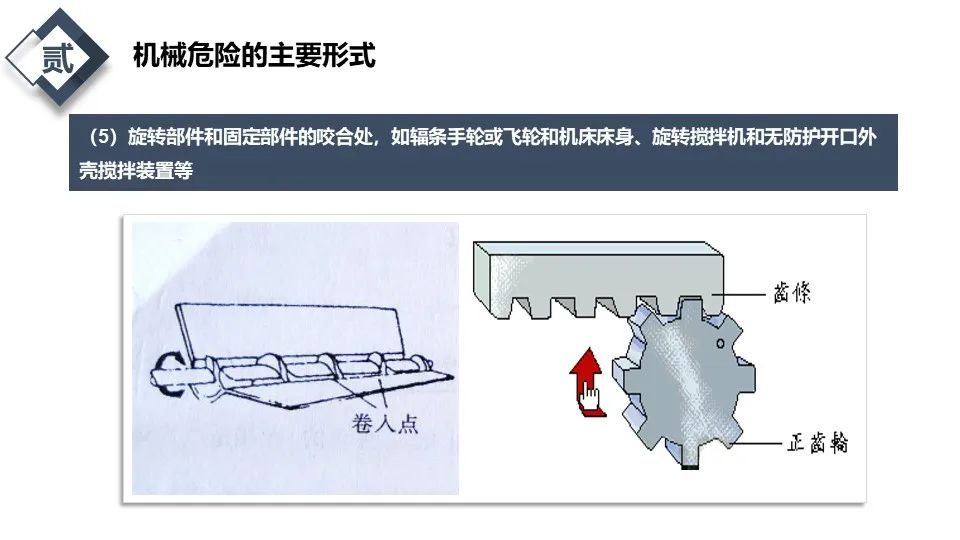 贰

机械危险的主要形式

（5）旋转部件和固定部件的咬合处，如辐条手轮或飞轮和机床床身、旋转搅拌机和无防护开口外壳搅拌装置等

卷入点

齒條

正齒輪