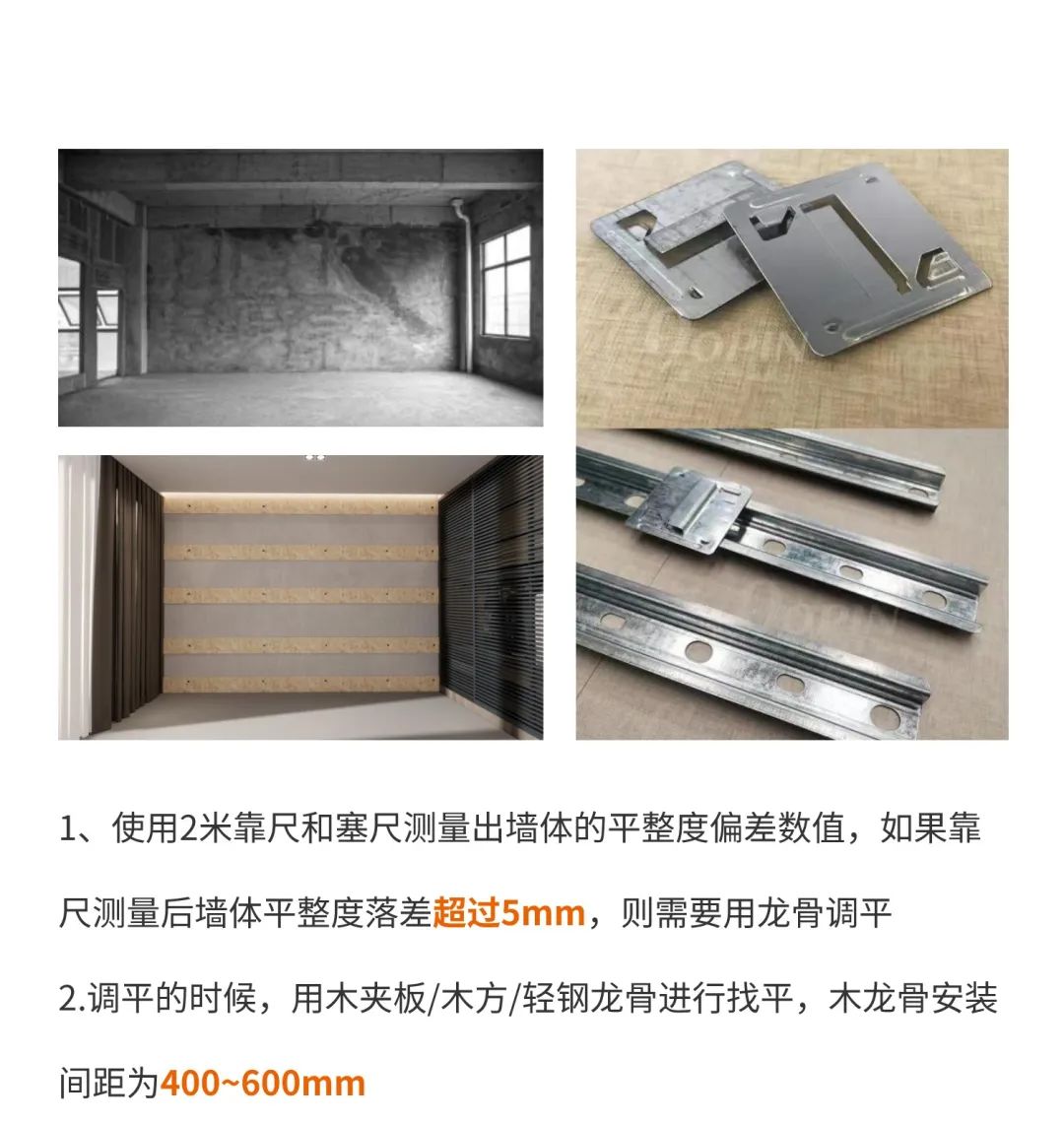 1、使用2米靠尺和塞尺测量出墙体的平整度偏差数值，如果靠尺测量后墙体平整度落差超过5mm，则需要用龙骨调平

2.调平的时候，用木夹板/木方/轻钢龙骨进行找平，木龙骨安装间距为400~600mm