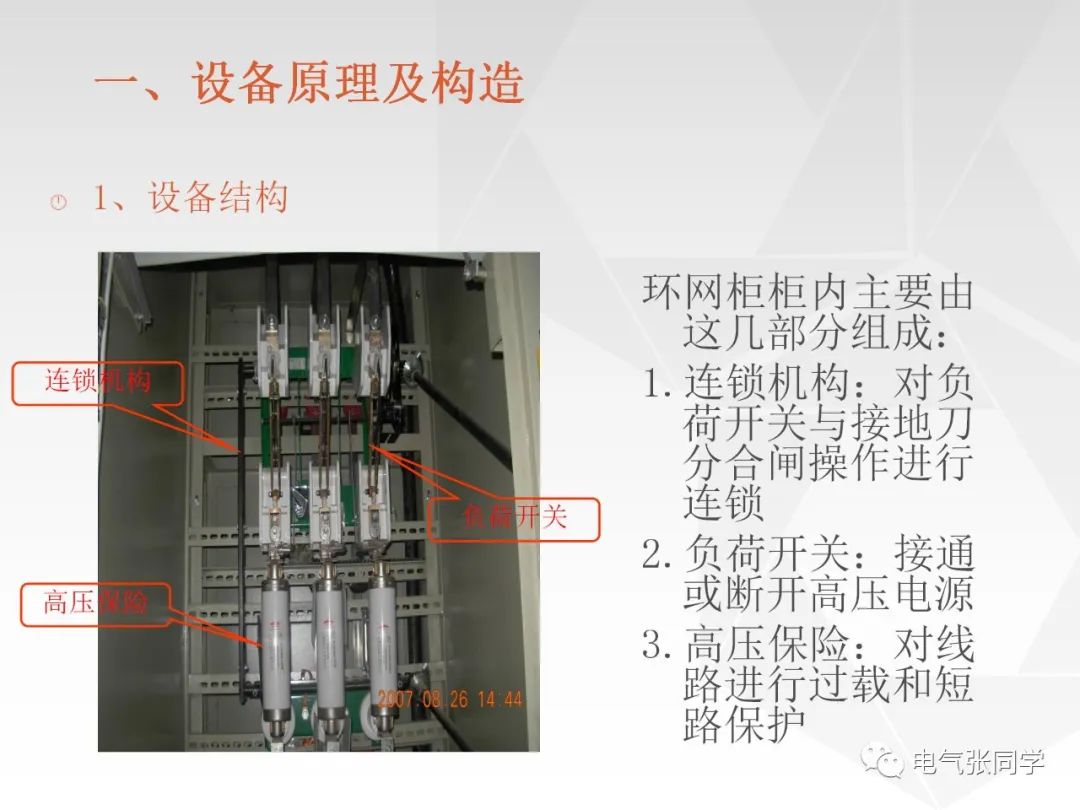 一、设备原理及构造

1、设备结构

连锁机构

负荷开关

高压保险

2007.08.26 14:44

环网柜柜内主要由这几部分组成：

1. 连锁机构：对负荷开关与接地刀分合闸操作进行连锁

2. 负荷开关：接通或断开高压电源

3. 高压保险：对线路进行过载和短路保护

电气张同学