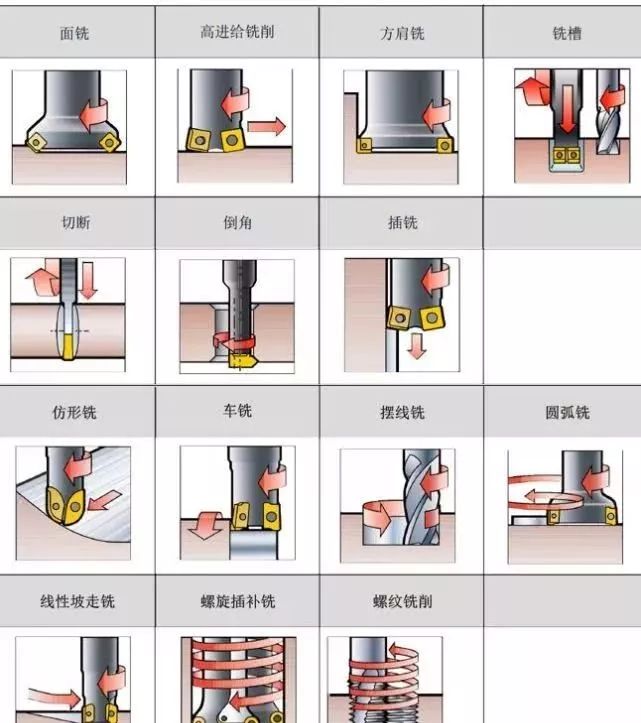 | 面铣 | 高进给铣削 | 方肩铣 | 铣槽 |
|---|---|---|---|
| 切断 | 倒角 | 插铣 | |
| 仿形铣 | 车铣 | 摆线铣 | 圆弧铣 |
| 线性坡走铣 | 螺旋插补铣 | 螺纹铣削 | |