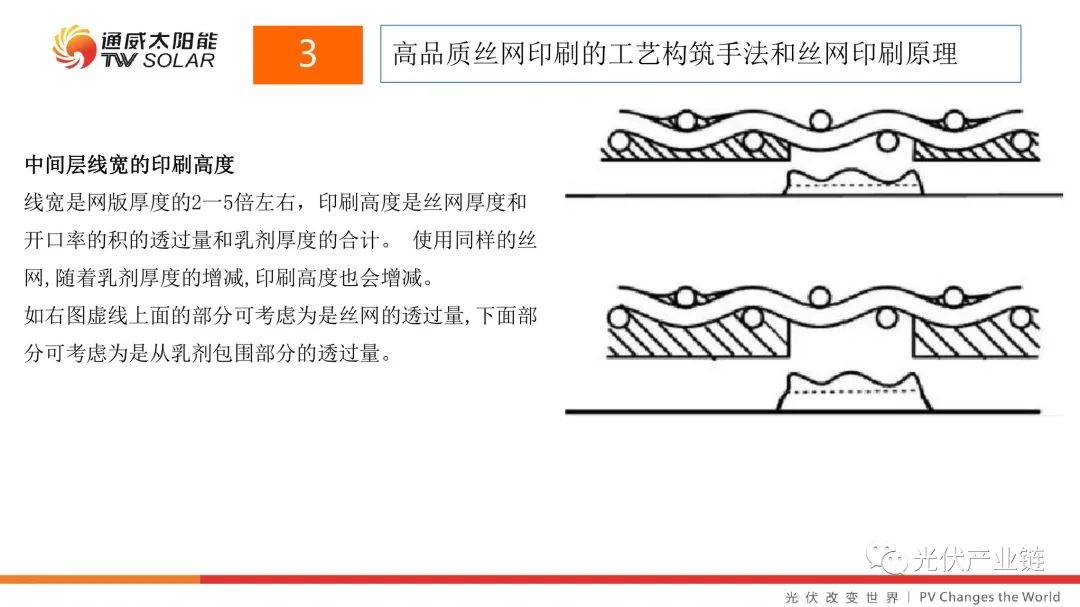 通威太阳能
TW SOLAR

3

高品质丝网印刷的工艺构筑手法和丝网印刷原理

中间层线宽的印刷高度

线宽是网版厚度的2一5倍左右，印刷高度是丝网厚度和开口率的积的透过量和乳剂厚度的合计。 使用同样的丝网,随着乳剂厚度的增减,印刷高度也会增减。
如右图虚线上面的部分可考虑为是丝网的透过量,下面部分可考虑为是从乳剂包围部分的透过量。

光伏产业链

光伏改变世界 | PV Changes the World