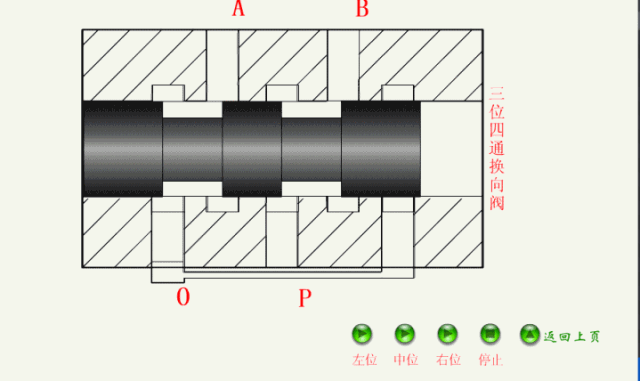 A
B
三位四通换向阀
O
P
返回上页
左位
中位
右位
停止