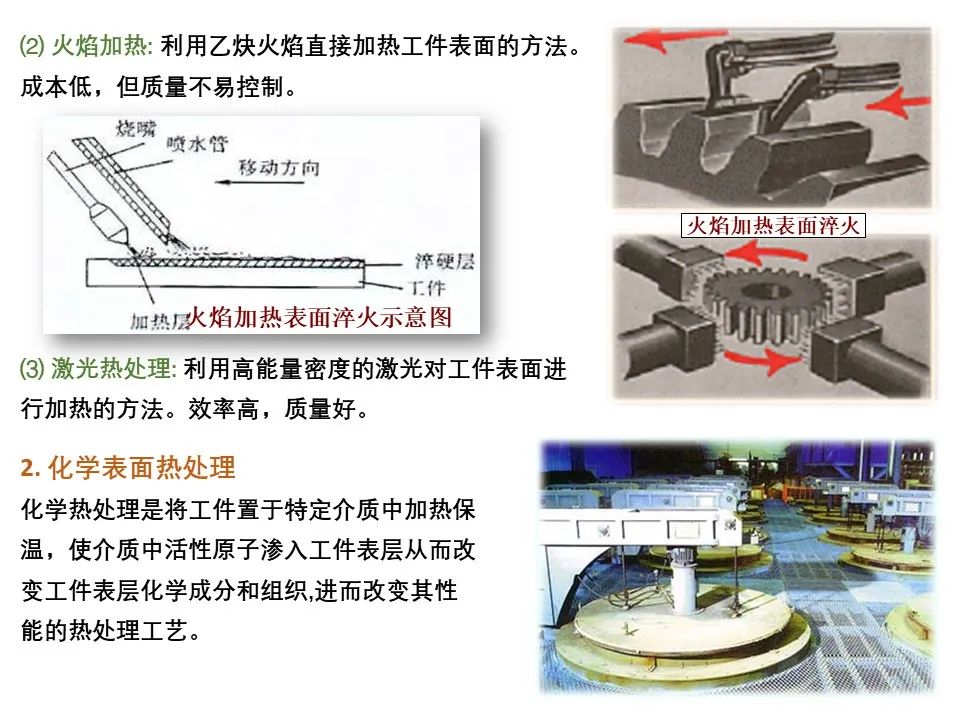 ⑵ 火焰加热: 利用乙炔火焰直接加热工件表面的方法。成本低，但质量不易控制。

烧嘴
喷水管
移动方向
淬硬层
工件
加热层
火焰加热表面淬火示意图

火焰加热表面淬火

⑶ 激光热处理: 利用高能量密度的激光对工件表面进行加热的方法。效率高，质量好。

2. 化学表面热处理

化学热处理是将工件置于特定介质中加热保温，使介质中活性原子渗入工件表层从而改变工件表层化学成分和组织,进而改变其性能的热处理工艺。