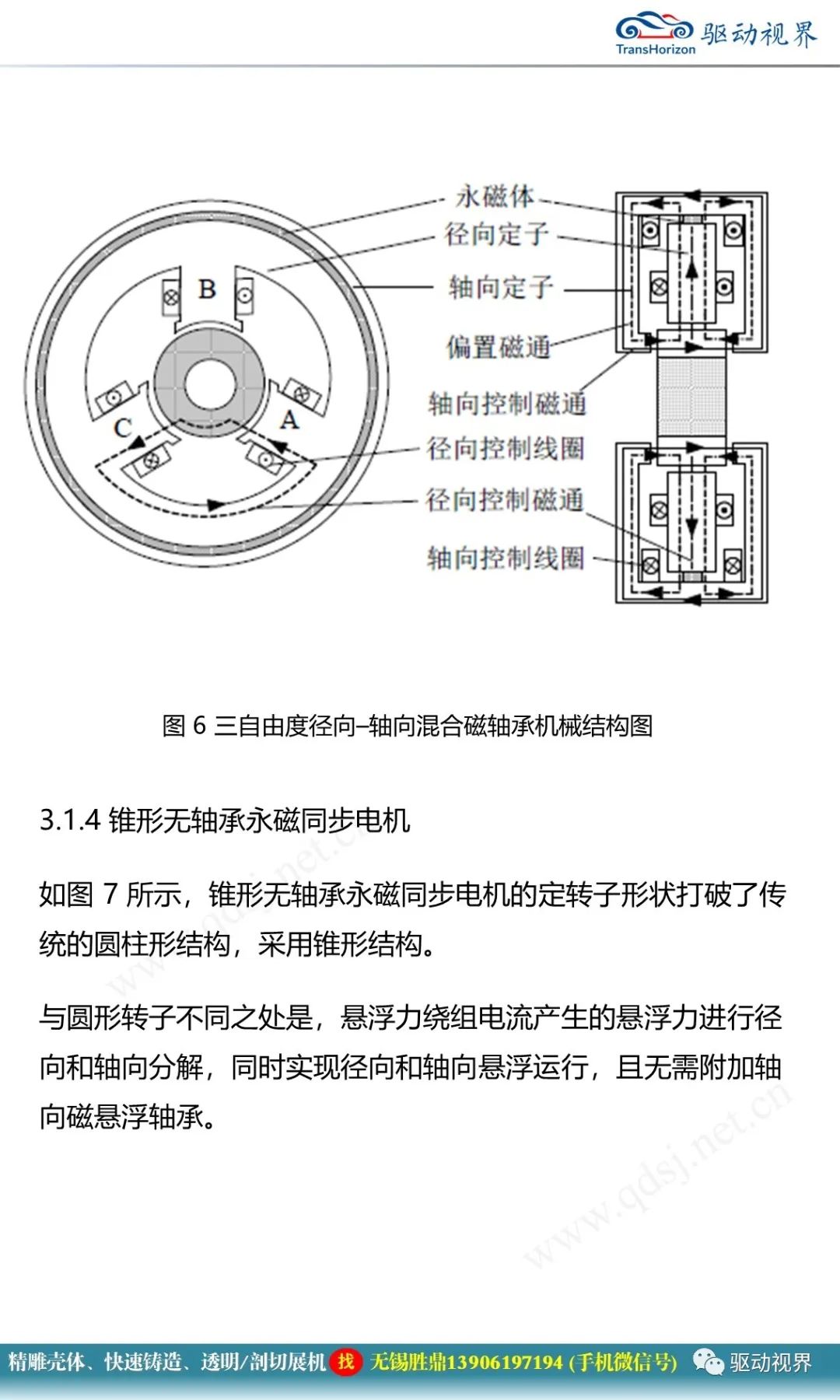 TransHorizon 驱动视界

B

C

A

永磁体

径向定子

轴向定子

偏置磁通

轴向控制磁通

径向控制线圈

径向控制磁通

轴向控制线圈

图 6 三自由度径向–轴向混合磁轴承机械结构图

3.1.4 锥形无轴承永磁同步电机

如图 7 所示，锥形无轴承永磁同步电机的定转子形状打破了传统的圆柱形结构，采用锥形结构。

与圆形转子不同之处是，悬浮力绕组电流产生的悬浮力进行径向和轴向分解，同时实现径向和轴向悬浮运行，且无需附加轴向磁悬浮轴承。

www.qdsj.net.cn

www.qdsj.net.cn

精雕壳体、快速铸造、透明/剖切展机 找 无锡胜鼎13906197194 (手机微信号) 驱动视界