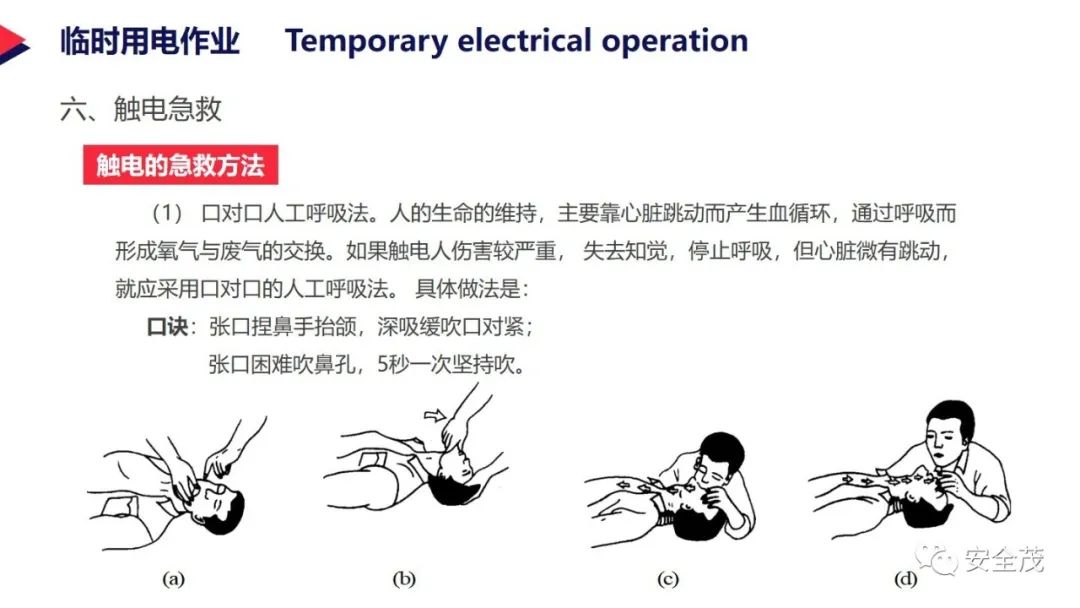 临时用电作业 Temporary electrical operation

六、触电急救

触电的急救方法

（1） 口对口人工呼吸法。人的生命的维持，主要靠心脏跳动而产生血循环，通过呼吸而形成氧气与废气的交换。如果触电人伤害较严重， 失去知觉，停止呼吸，但心脏微有跳动，就应采用口对口的人工呼吸法。 具体做法是：

口诀：张口捏鼻手抬颌，深吸缓吹口对紧；
张口困难吹鼻孔，5秒一次坚持吹。

(a) (b) (c) (d)

安全茂