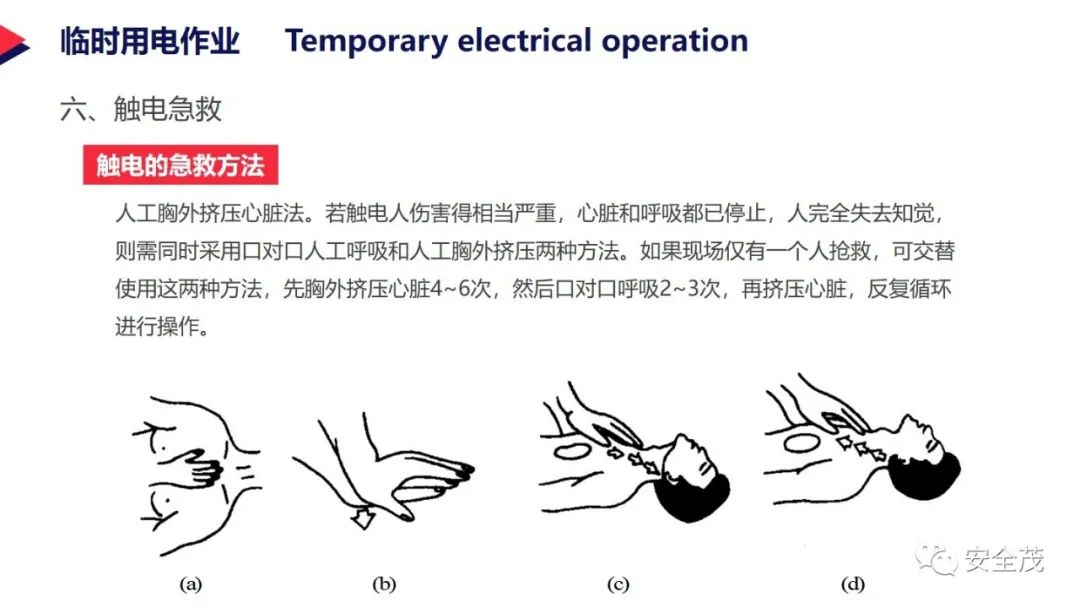 临时用电作业 Temporary electrical operation

六、触电急救

触电的急救方法

人工胸外挤压心脏法。若触电人伤害得相当严重，心脏和呼吸都已停止，人完全失去知觉，则需同时采用口对口人工呼吸和人工胸外挤压两种方法。如果现场仅有一个人抢救，可交替使用这两种方法，先胸外挤压心脏4~6次，然后口对口呼吸2~3次，再挤压心脏，反复循环进行操作。

(a)

(b)

(c)

(d)

安全茂