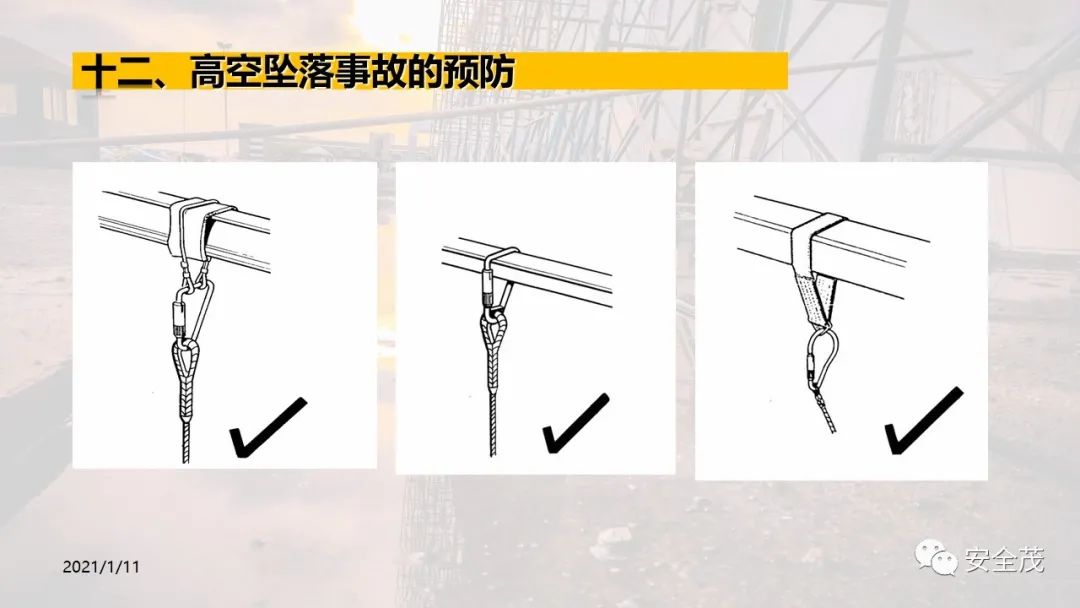 十二、高空坠落事故的预防

2021/1/11

安全茂