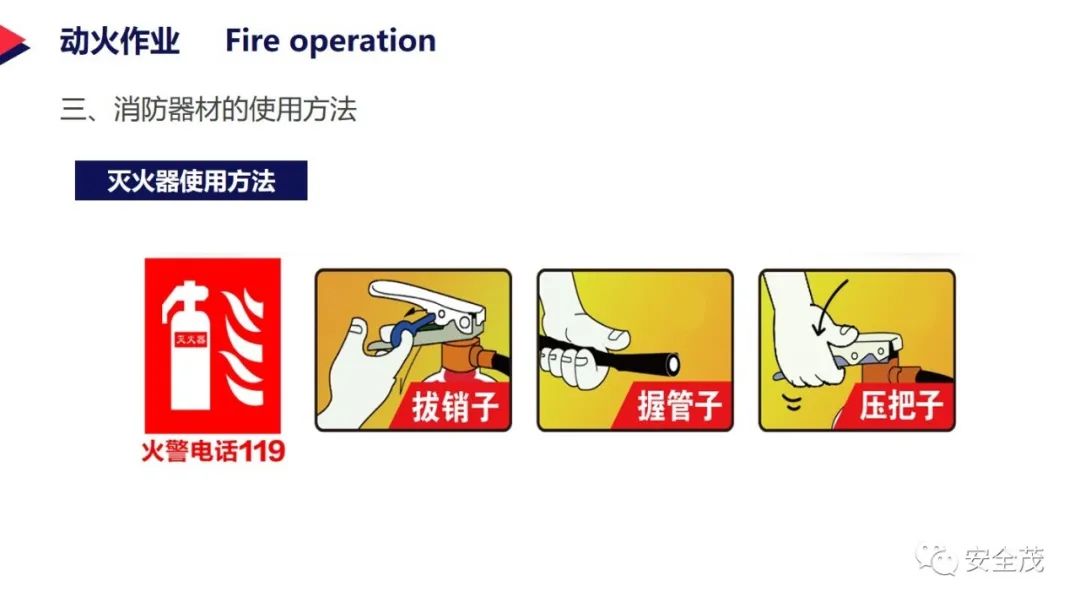 动火作业 Fire operation

三、消防器材的使用方法

灭火器使用方法

灭火器

火警电话119

拔销子

握管子

压把子

安全茂