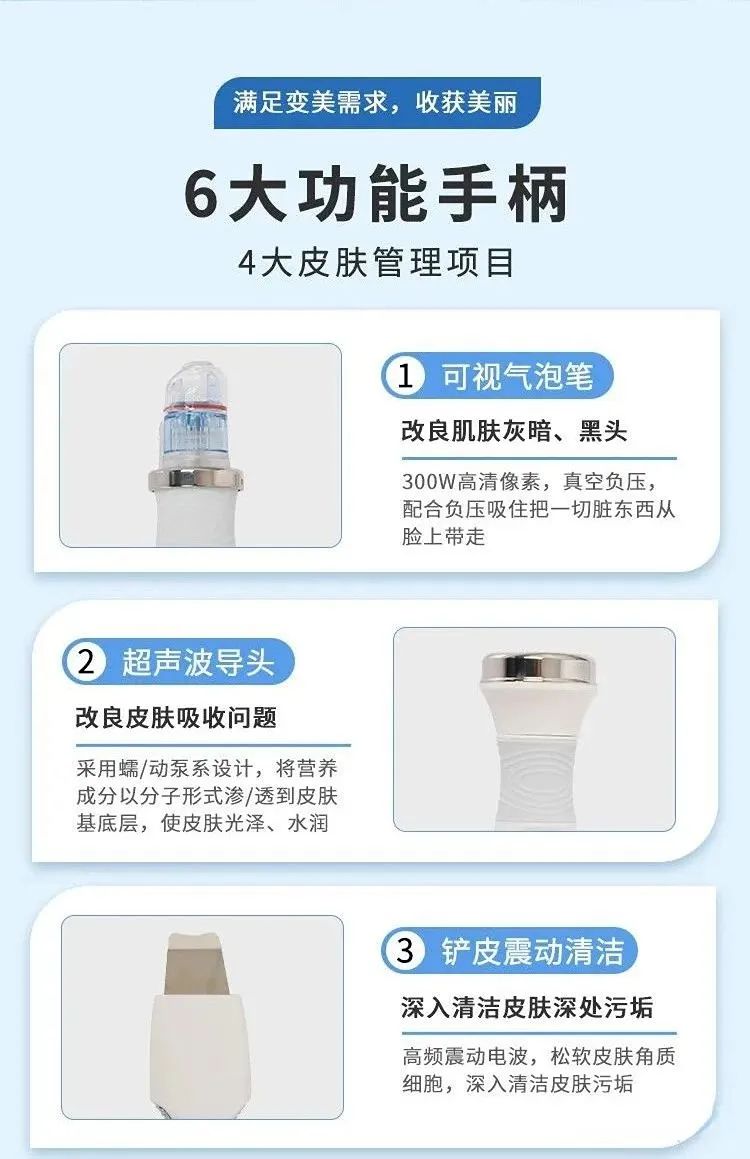 满足变美需求，收获美丽

6大功能手柄

4大皮肤管理项目

1 可视气泡笔

改良肌肤灰暗、黑头

300W高清像素，真空负压，配合负压吸住把一切脏东西从脸上带走

2 超声波导头

改良皮肤吸收问题

采用蠕/动泵系设计，将营养成分以分子形式渗/透到皮肤基底层，使皮肤光泽、水润

3 铲皮震动清洁

深入清洁皮肤深处污垢

高频震动电波，松软皮肤角质细胞，深入清洁皮肤污垢