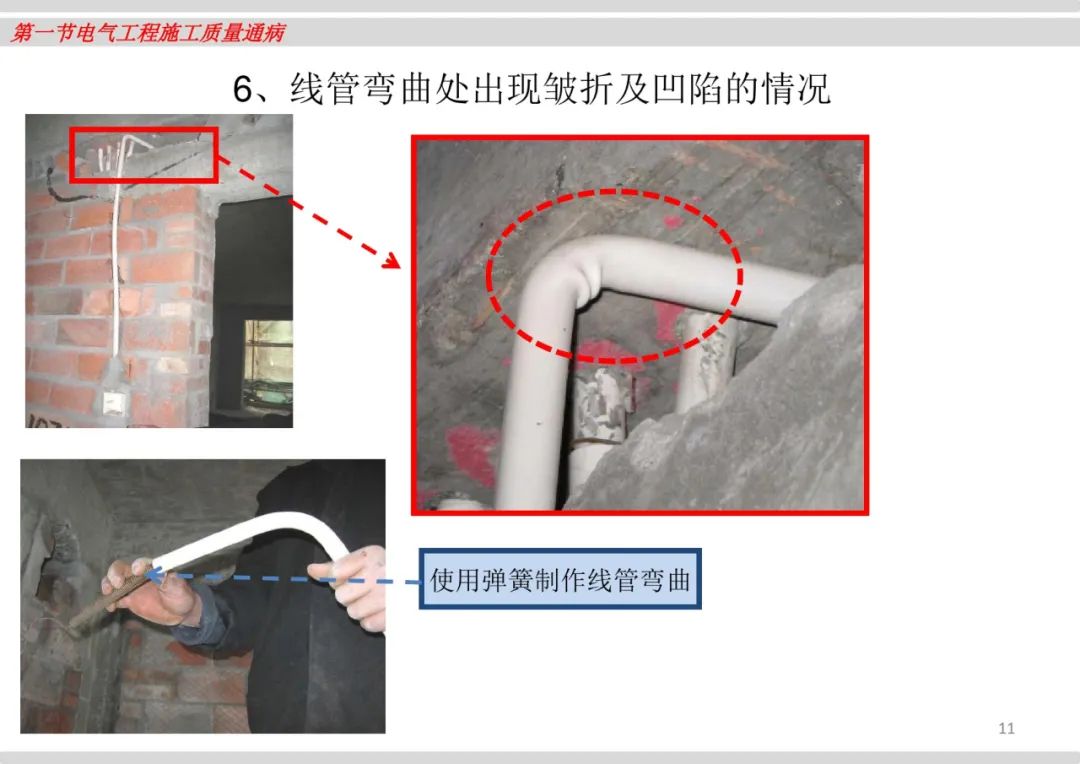 第一节电气工程施工质量通病

6、线管弯曲处出现皱折及凹陷的情况

使用弹簧制作线管弯曲

11