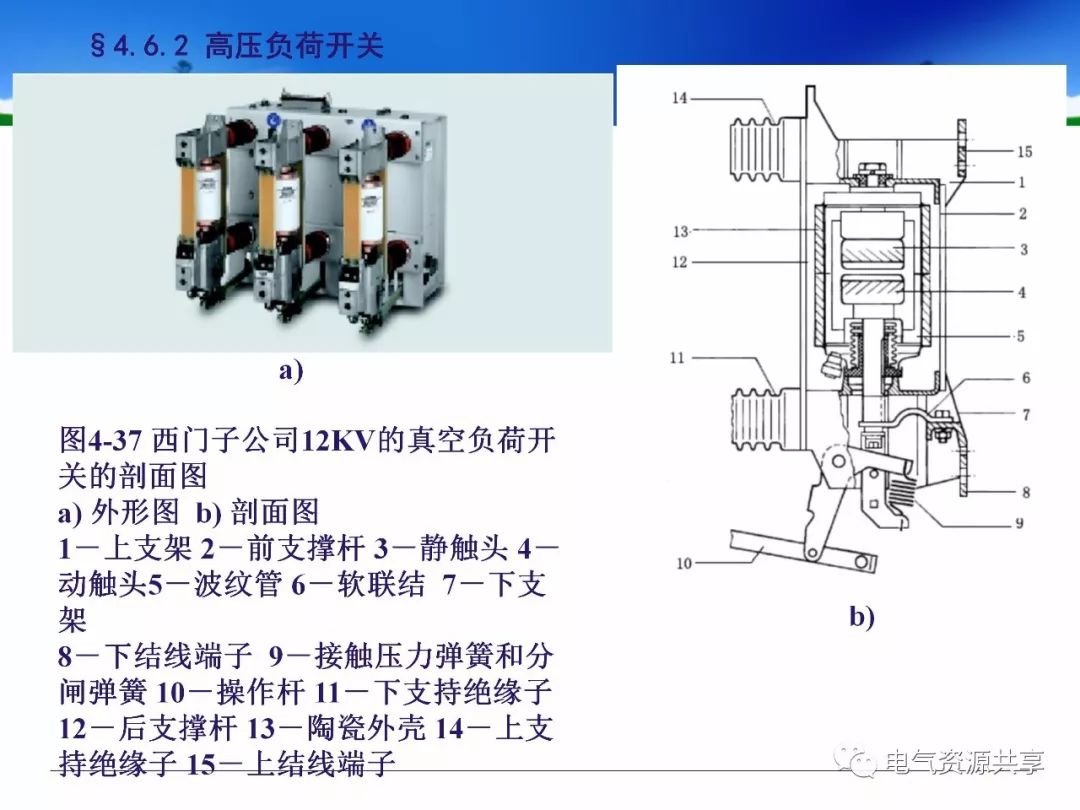 §4.6.2 高压负荷开关

a)

图4-37 西门子公司12KV的真空负荷开关的剖面图
a) 外形图 b) 剖面图
1－上支架 2－前支撑杆 3－静触头 4－动触头5－波纹管 6－软联结 7－下支架
8－下结线端子 9－接触压力弹簧和分闸弹簧 10－操作杆 11－下支持绝缘子 12－后支撑杆 13－陶瓷外壳 14－上支持绝缘子 15－上结线端子

14
15
1
2
13
3
12
4
5
11
6
7
8
9
10

b)

电气资源共享