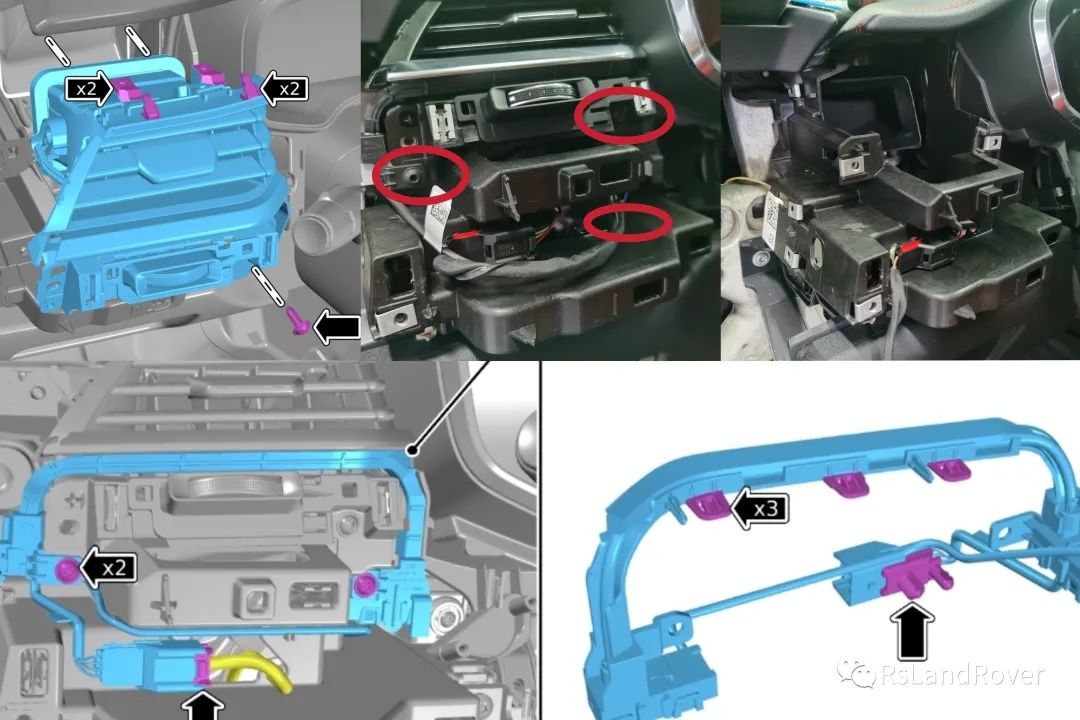 x2
x2
x2
x3
RsLandRover