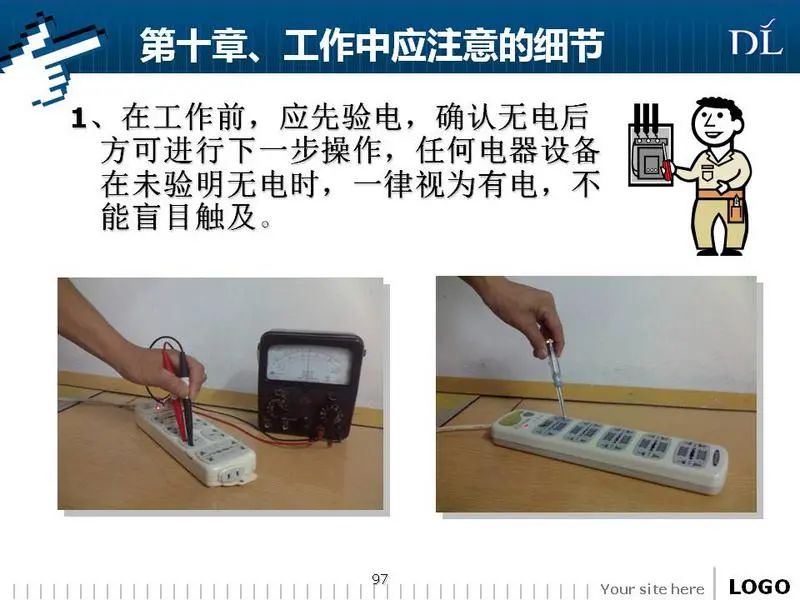 第十章、工作中应注意的细节

DL

1、在工作前，应先验电，确认无电后方可进行下一步操作，任何电器设备在未验明无电时，一律视为有电，不能盲目触及。

97

Your site here

LOGO