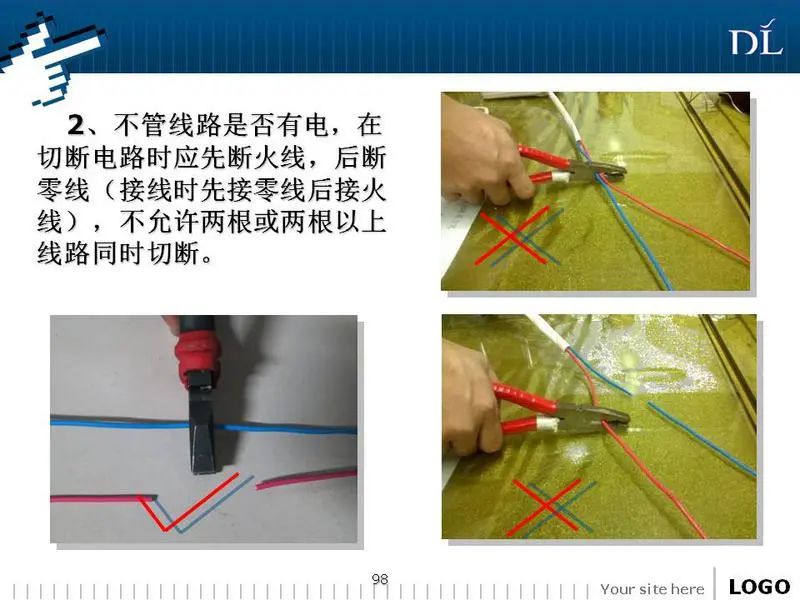 DL

2、不管线路是否有电，在切断电路时应先断火线，后断零线（接线时先接零线后接火线），不允许两根或两根以上线路同时切断。

98

Your site here

LOGO