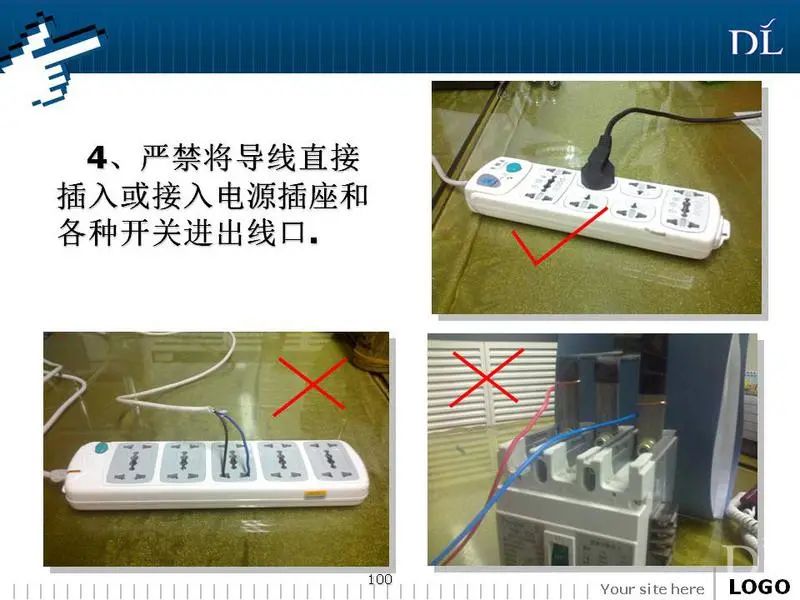 DL

4、严禁将导线直接插入或接入电源插座和各种开关进出线口.

100

Your site here

LOGO