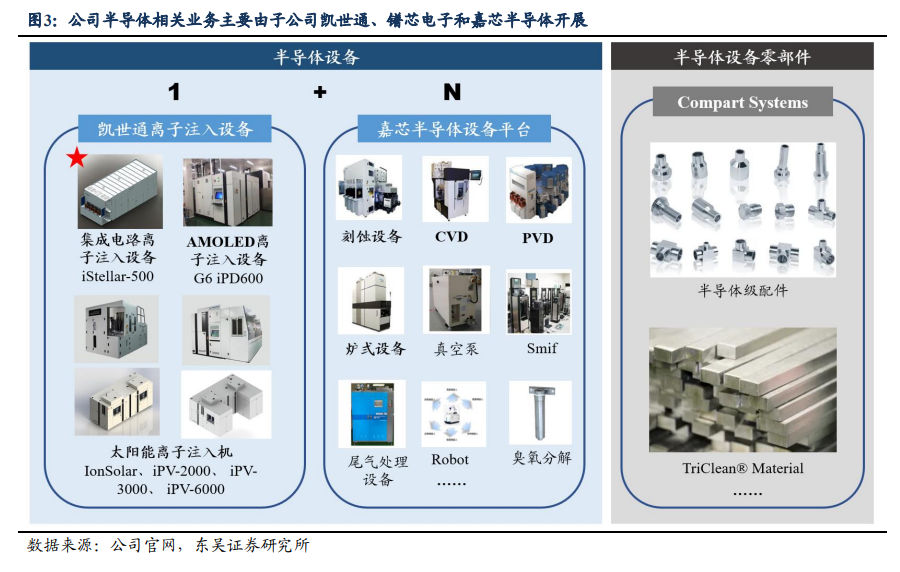 图3：公司半导体相关业务主要由子公司凯世通、镨芯电子和嘉芯半导体开展

半导体设备

1 + N

凯世通离子注入设备

集成电路离子注入设备 iStellar-500

AMOLED离子注入设备 G6 iPD600

太阳能离子注入机 IonSolar、iPV-2000、iPV-3000、iPV-6000

嘉芯半导体设备平台

刻蚀设备

CVD

PVD

炉式设备

真空泵

Smif

尾气处理设备

Robot

……

臭氧分解

半导体设备零部件

Compart Systems

半导体级配件

TriClean® Material

……

数据来源：公司官网，东吴证券研究所