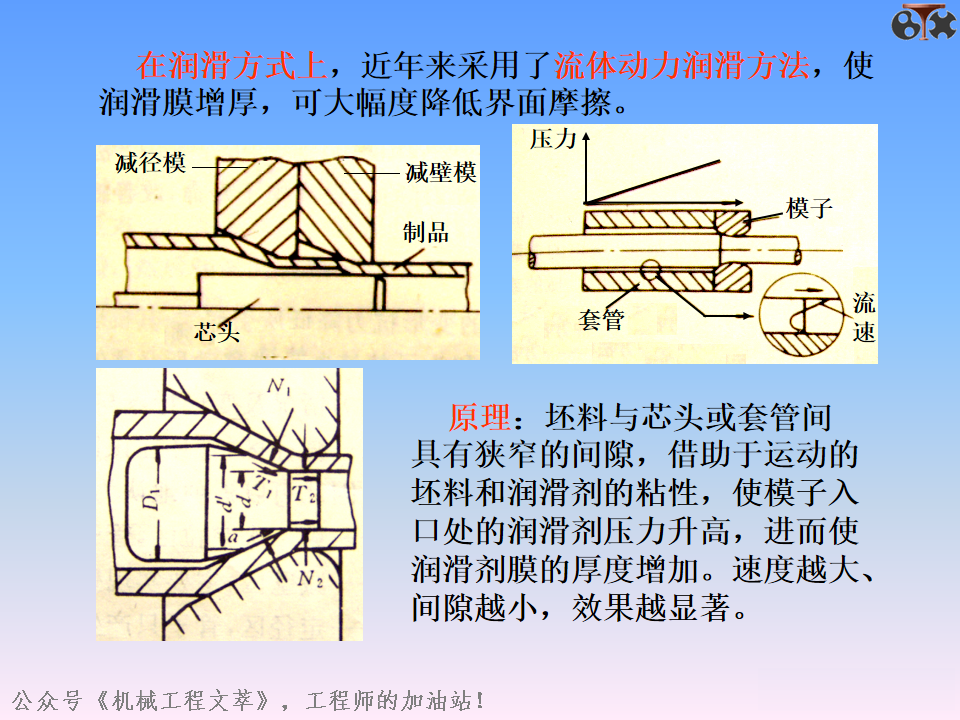 在润滑方式上，近年来采用了流体动力润滑方法，使润滑膜增厚，可大幅度降低界面摩擦。

减径模
减壁模
制品
芯头

压力
模子
套管
流速

$N_1$
$D_1$
$d'$
$d$
$T_1$
$T_2$
$a$
$N_2$

原理：坯料与芯头或套管间具有狭窄的间隙，借助于运动的坯料和润滑剂的粘性，使模子入口处的润滑剂压力升高，进而使润滑剂膜的厚度增加。速度越大、间隙越小，效果越显著。

公众号《机械工程文萃》，工程师的加油站！