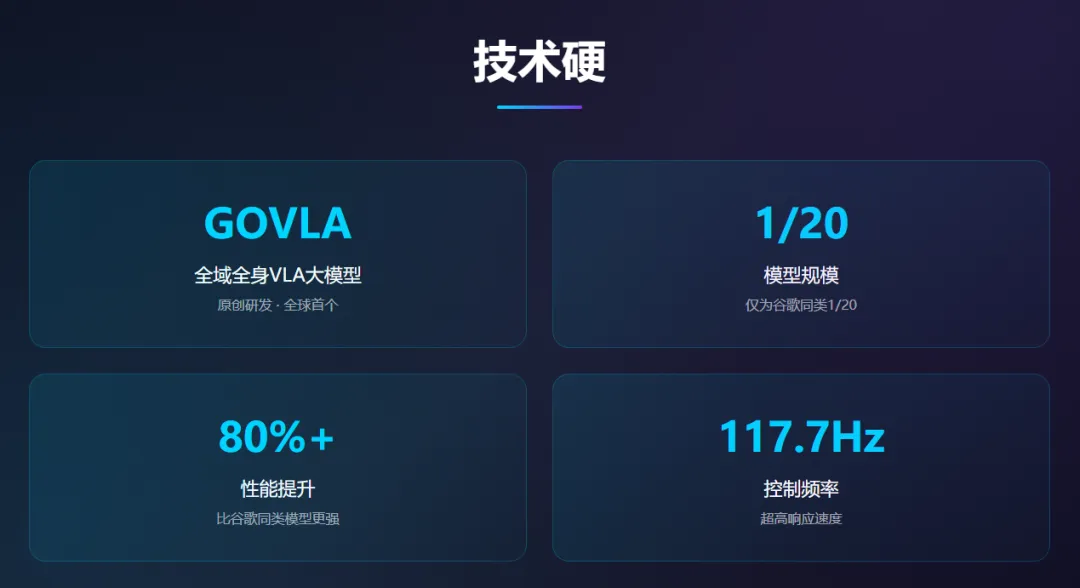 技术硬

GOVLA

全域全身VLA大模型

原创研发 · 全球首个

1/20

模型规模

仅为谷歌同类1/20

80%+

性能提升

比谷歌同类模型更强

117.7Hz

控制频率

超高响应速度