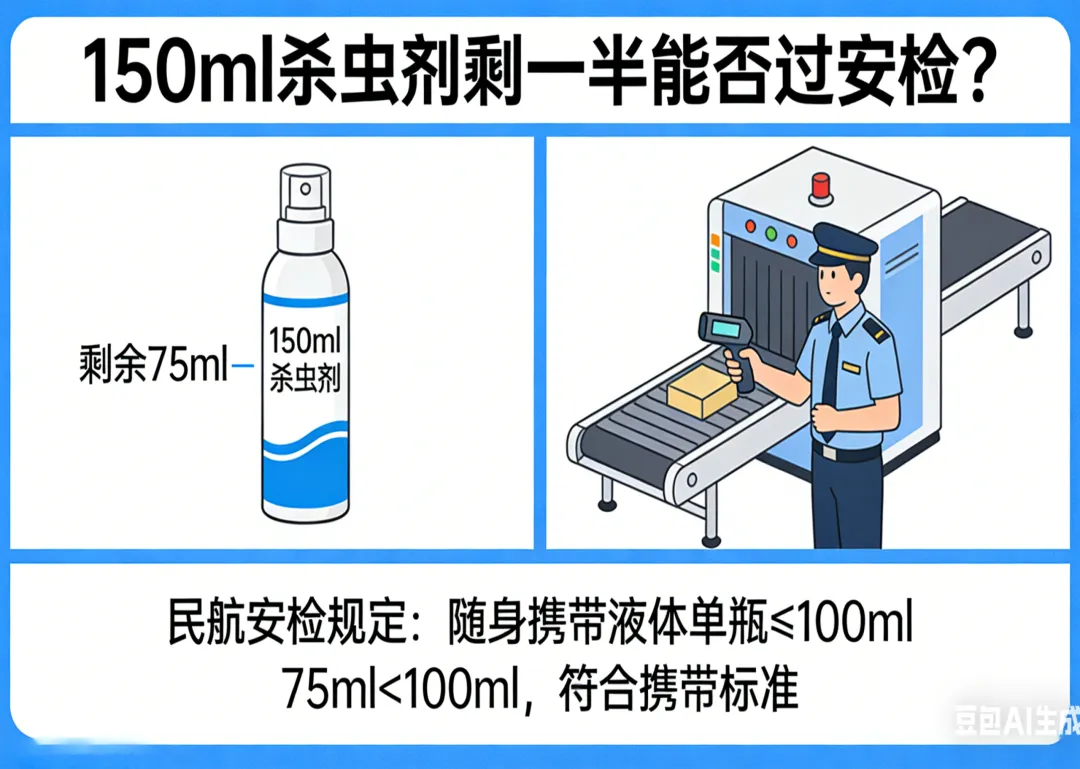 150ml杀虫剂剩一半能否过安检？

剩余75ml

150ml
杀虫剂

民航安检规定：随身携带液体单瓶≤100ml
75ml<100ml，符合携带标准

豆包AI生成