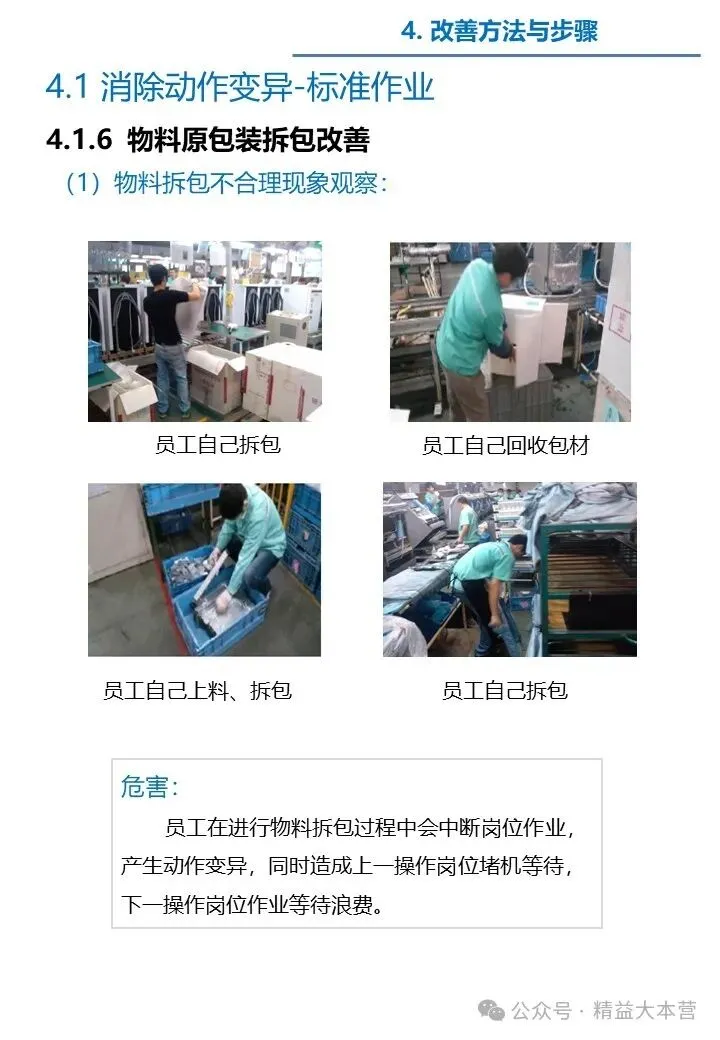 4. 改善方法与步骤

4.1 消除动作变异-标准作业

4.1.6 物料原包装拆包改善

（1）物料拆包不合理现象观察：

员工自己拆包

员工自己回收包材

员工自己上料、拆包

员工自己拆包

危害：

员工在进行物料拆包过程中会中断岗位作业，产生动作变异，同时造成上一操作岗位堵机等待，下一操作岗位作业等待浪费。

公众号 · 精益大本营