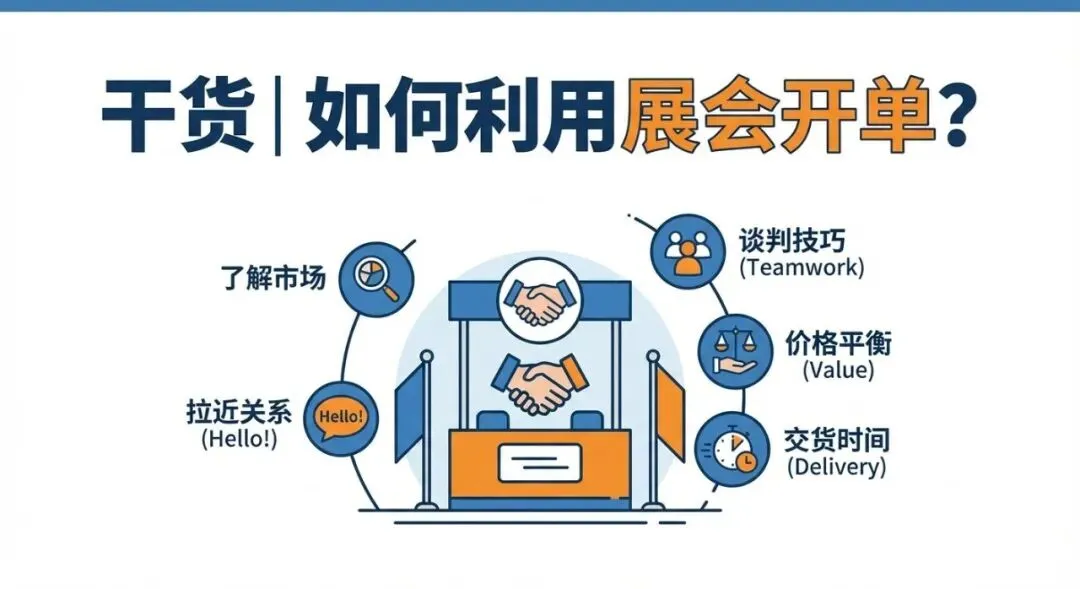 干货 | 如何利用展会开单?

了解市场

拉近关系
(Hello!)

Hello!

谈判技巧
(Teamwork)

价格平衡
(Value)

交货时间
(Delivery)