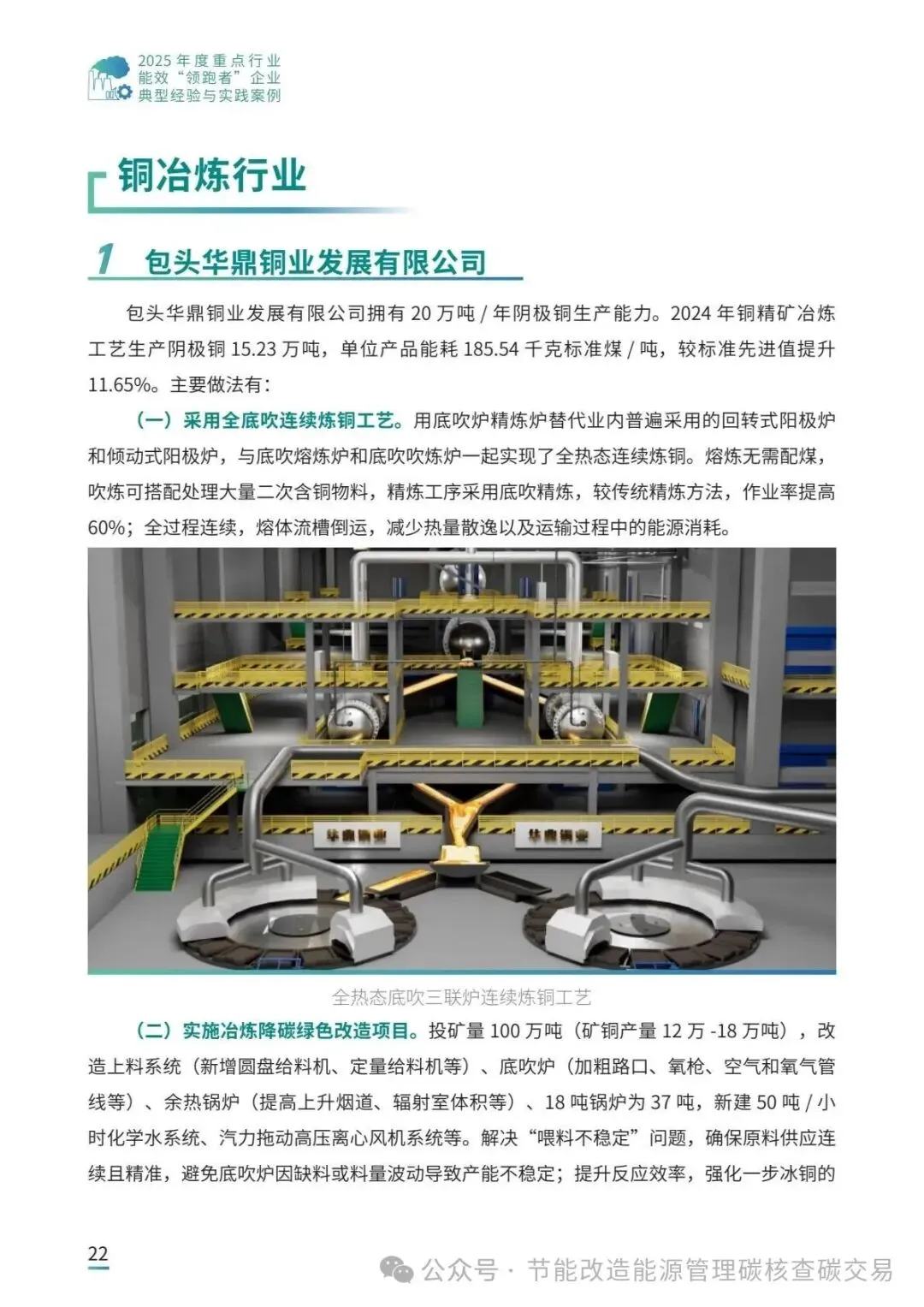 2025 年度重点行业
能效“领跑者”企业
典型经验与实践案例

铜冶炼行业

1 包头华鼎铜业发展有限公司

包头华鼎铜业发展有限公司拥有 20 万吨 / 年阴极铜生产能力。2024 年铜精矿冶炼工艺生产阴极铜 15.23 万吨，单位产品能耗 185.54 千克标准煤 / 吨，较标准先进值提升 11.65%。主要做法有：

（一）采用全底吹连续炼铜工艺。用底吹炉精炼炉替代业内普遍采用的回转式阳极炉和倾动式阳极炉，与底吹熔炼炉和底吹吹炼炉一起实现了全热态连续炼铜。熔炼无需配煤，吹炼可搭配处理大量二次含铜物料，精炼工序采用底吹精炼，较传统精炼方法，作业率提高 60%；全过程连续，熔体流槽倒运，减少热量散逸以及运输过程中的能源消耗。

华鼎铜业

华鼎铜业

全热态底吹三联炉连续炼铜工艺

（二）实施冶炼降碳绿色改造项目。投矿量 100 万吨（矿铜产量 12 万 -18 万吨），改造上料系统（新增圆盘给料机、定量给料机等）、底吹炉（加粗路口、氧枪、空气和氧气管线等）、余热锅炉（提高上升烟道、辐射室体积等）、18 吨锅炉为 37 吨，新建 50 吨 / 小时化学水系统、汽力拖动高压离心风机系统等。解决“喂料不稳定”问题，确保原料供应连续且精准，避免底吹炉因缺料或料量波动导致产能不稳定；提升反应效率，强化一步冰铜的

22

公众号 · 节能改造能源管理碳核查碳交易