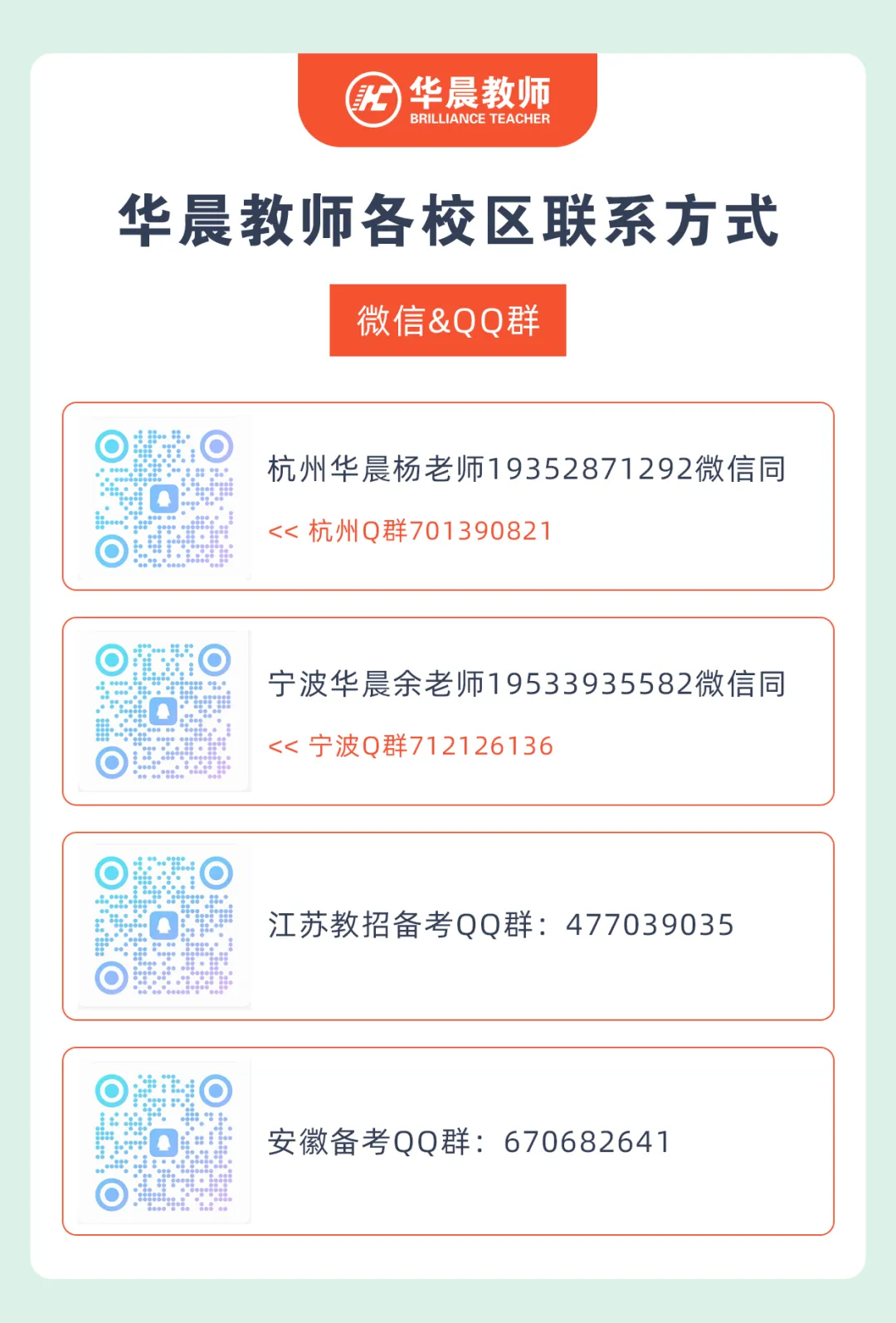 华晨教师
BRILLIANCE TEACHER

华晨教师各校区联系方式

微信&QQ群

杭州华晨杨老师19352871292微信同

<< 杭州Q群701390821

宁波华晨余老师19533935582微信同

<< 宁波Q群712126136

江苏教招备考QQ群：477039035

安徽备考QQ群：670682641