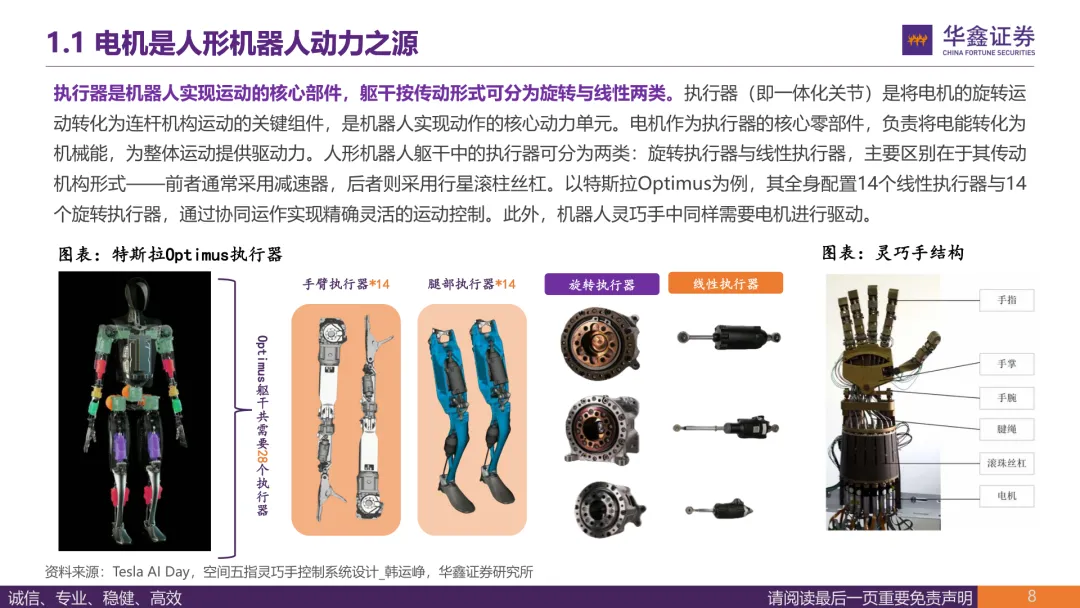 1.1 电机是人形机器人动力之源

华鑫证券
CHINA FORTUNE SECURITIES

执行器是机器人实现运动的核心部件，躯干按传动形式可分为旋转与线性两类。执行器（即一体化关节）是将电机的旋转运动转化为连杆机构运动的关键组件，是机器人实现动作的核心动力单元。电机作为执行器的核心零部件，负责将电能转化为机械能，为整体运动提供驱动力。人形机器人躯干中的执行器可分为两类：旋转执行器与线性执行器，主要区别在于其传动机构形式——前者通常采用减速器，后者则采用行星滚柱丝杠。以特斯拉Optimus为例，其全身配置14个线性执行器与14个旋转执行器，通过协同运作实现精确灵活的运动控制。此外，机器人灵巧手中同样需要电机进行驱动。

图表：特斯拉Optimus执行器

Optimus躯干共需要28个执行器

手臂执行器*14

腿部执行器*14

旋转执行器

线性执行器

图表：灵巧手结构

手指

手掌

手腕

腱绳

滚珠丝杠

电机

资料来源：Tesla AI Day，空间五指灵巧手控制系统设计_韩运峥，华鑫证券研究所

诚信、专业、稳健、高效

请阅读最后一页重要免责声明

8