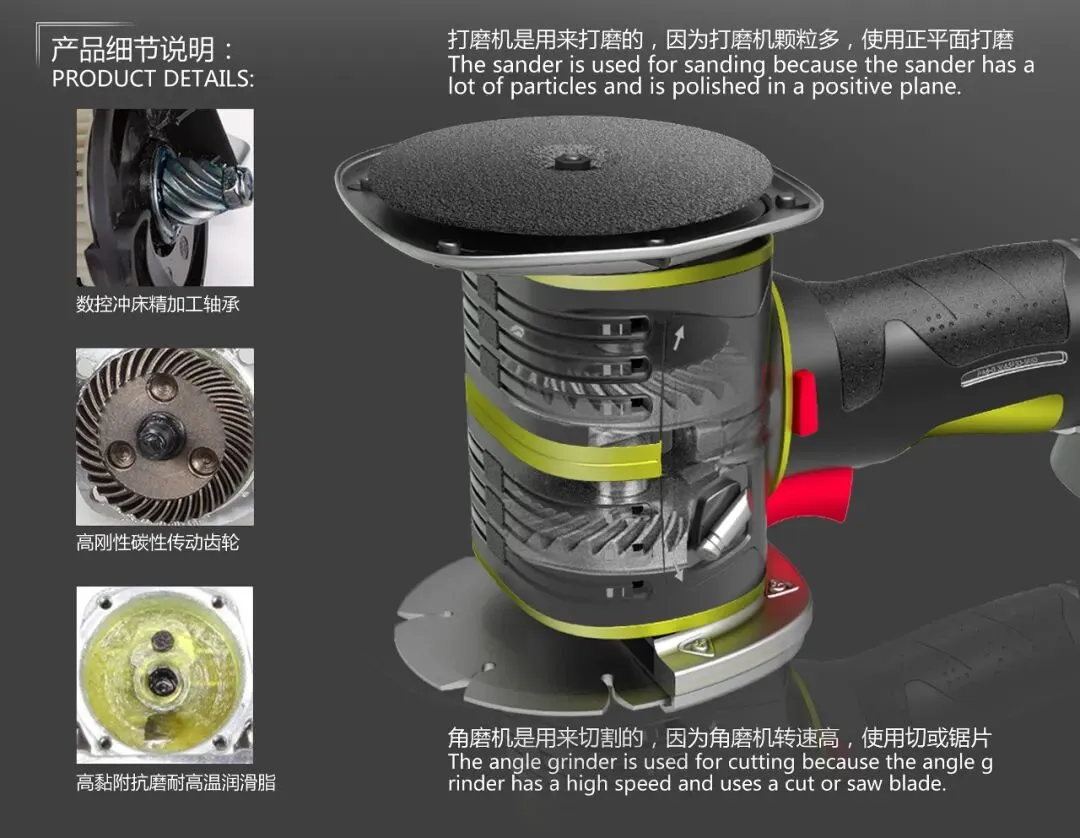 产品细节说明：
PRODUCT DETAILS:

数控冲床精加工轴承

高刚性碳性传动齿轮

高黏附抗磨耐高温润滑脂

打磨机是用来打磨的，因为打磨机颗粒多，使用正平面打磨
The sander is used for sanding because the sander has a lot of particles and is polished in a positive plane.

角磨机是用来切割的，因为角磨机转速高，使用切或锯片
The angle grinder is used for cutting because the angle g rinder has a high speed and uses a cut or saw blade.