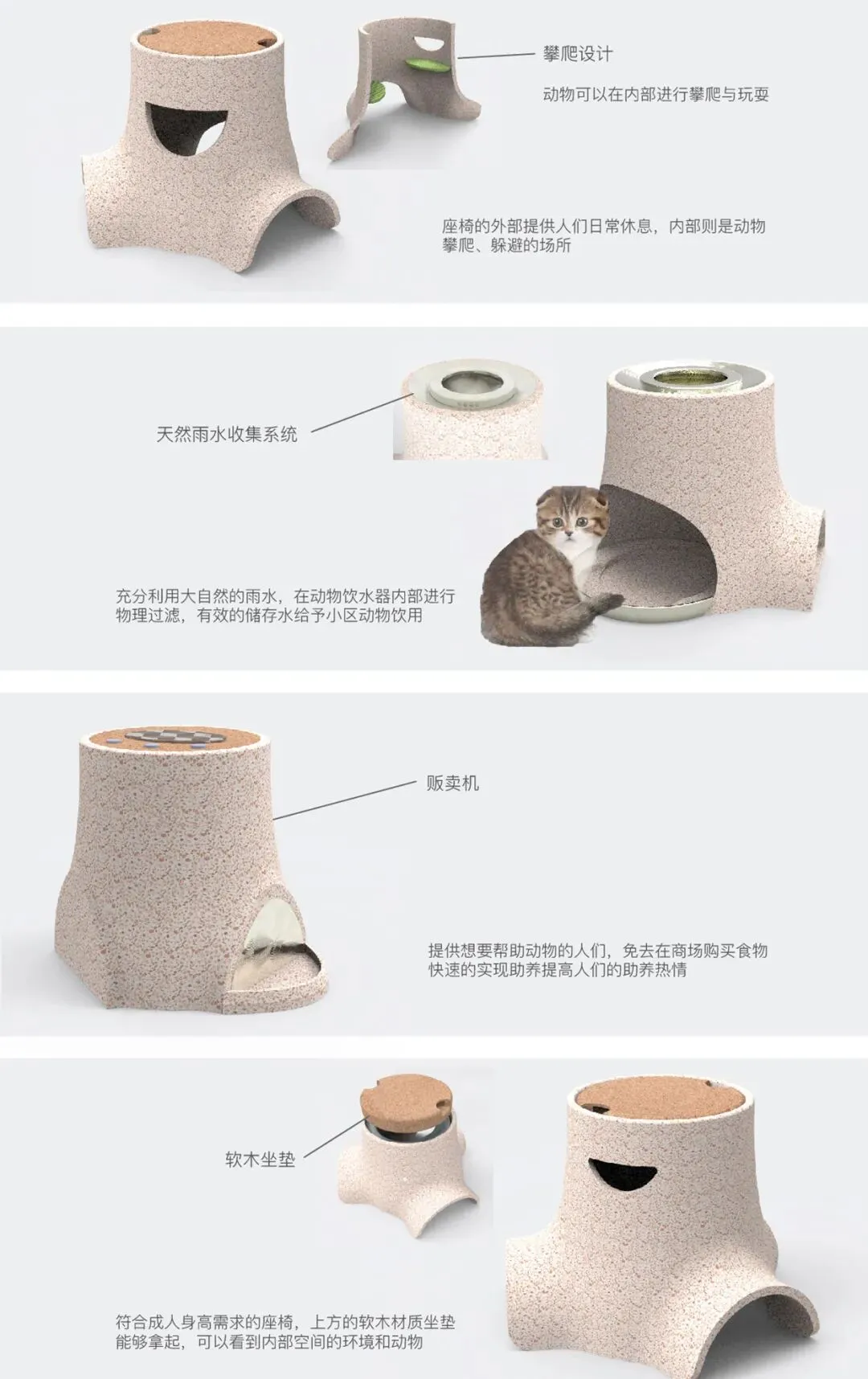 攀爬设计

动物可以在内部进行攀爬与玩耍

座椅的外部提供人们日常休息，内部则是动物攀爬、躲避的场所

天然雨水收集系统

充分利用大自然的雨水，在动物饮水器内部进行物理过滤，有效的储存水给予小区动物饮用

贩卖机

提供想要帮助动物的人们，免去在商场购买食物快速的实现助养提高人们的助养热情

软木坐垫

符合成人身高需求的座椅，上方的软木材质坐垫能够拿起，可以看到内部空间的环境和动物