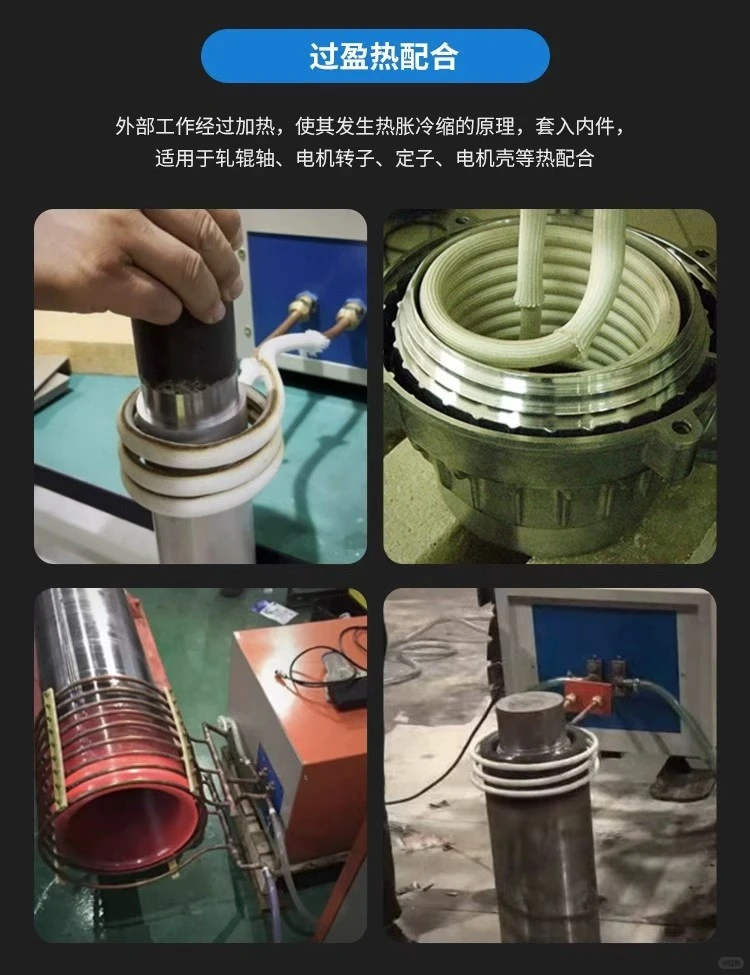 过盈热配合

外部工作经过加热，使其发生热胀冷缩的原理，套入内件，适用于轧辊轴、电机转子、定子、电机壳等热配合