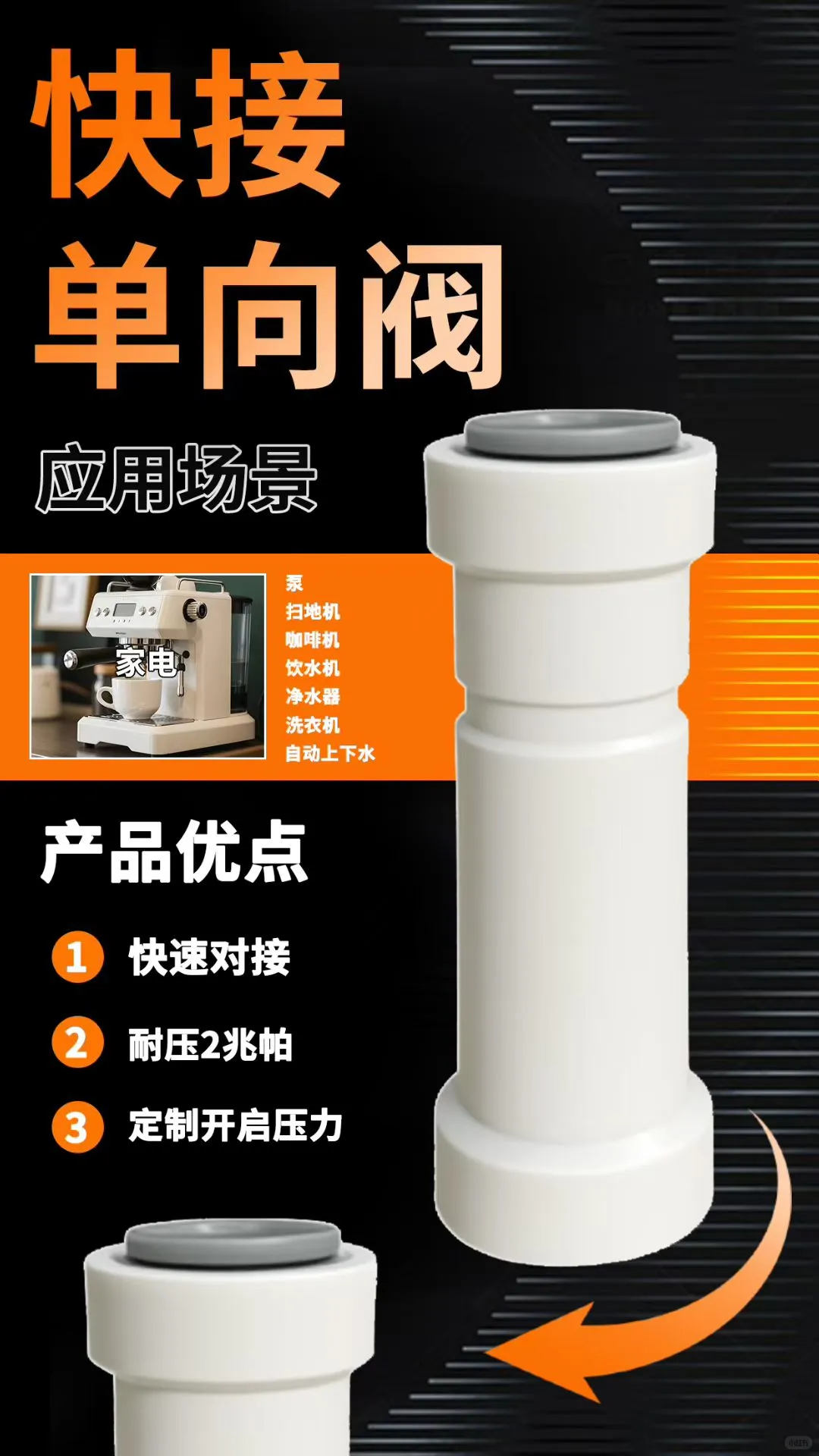 快接
单向阀

应用场景

家电

泵
扫地机
咖啡机
饮水机
净水器
洗衣机
自动上下水

产品优点

1 快速对接

2 耐压2兆帕

3 定制开启压力

小红书