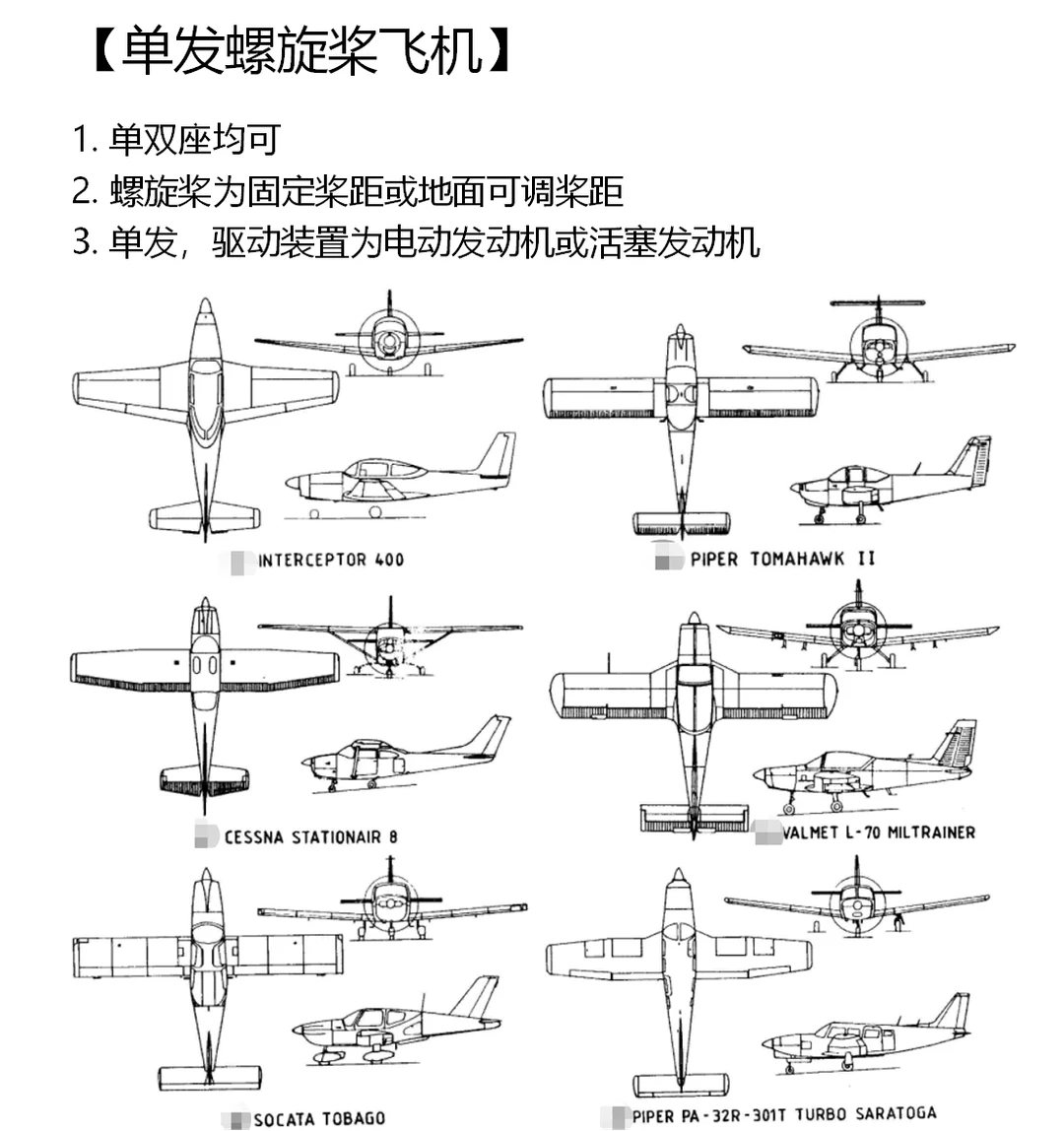 【单发螺旋桨飞机】

1. 单双座均可
2. 螺旋桨为固定桨距或地面可调桨距
3. 单发，驱动装置为电动发动机或活塞发动机

INTERCEPTOR 400

PIPER TOMAHAWK II

CESSNA STATIONAIR 8

VALMET L-70 MILTRAINER

SOCATA TOBAGO

PIPER PA-32R-301T TURBO SARATOGA