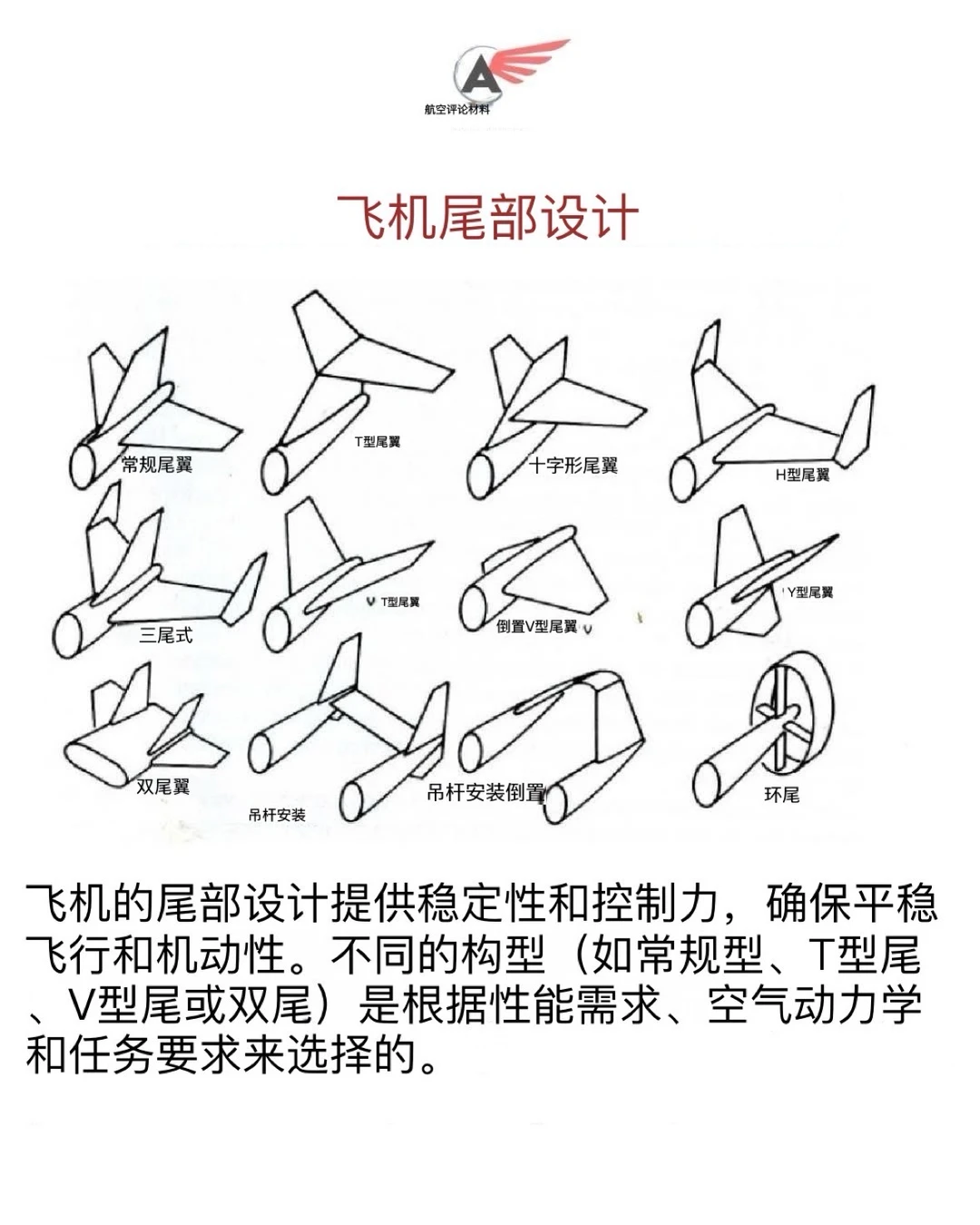 A
航空评论材料

飞机尾部设计

常规尾翼
T型尾翼
十字形尾翼
H型尾翼
三尾式
V T型尾翼
倒置V型尾翼 V
Y型尾翼
双尾翼
吊杆安装
吊杆安装倒置
环尾

飞机的尾部设计提供稳定性和控制力，确保平稳飞行和机动性。不同的构型（如常规型、T型尾、V型尾或双尾）是根据性能需求、空气动力学和任务要求来选择的。