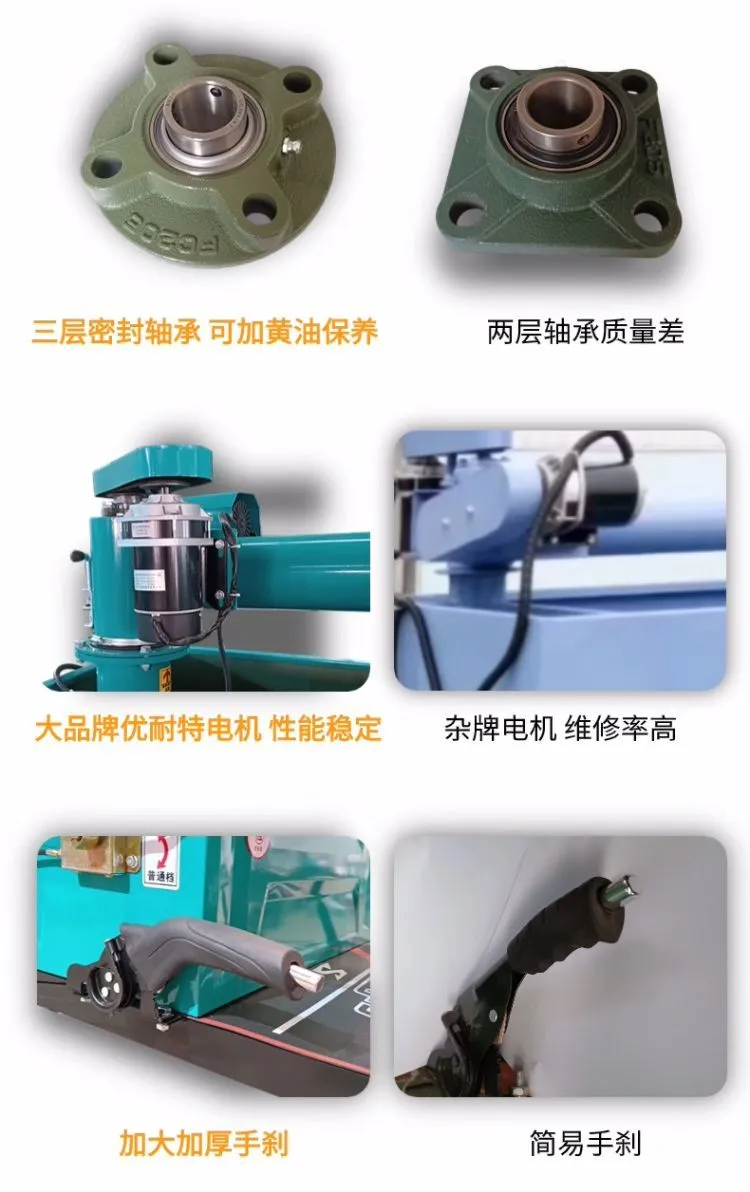 FC206

F205

三层密封轴承 可加黄油保养

两层轴承质量差

大品牌优耐特电机 性能稳定

杂牌电机 维修率高

普通档

加大加厚手刹

简易手刹