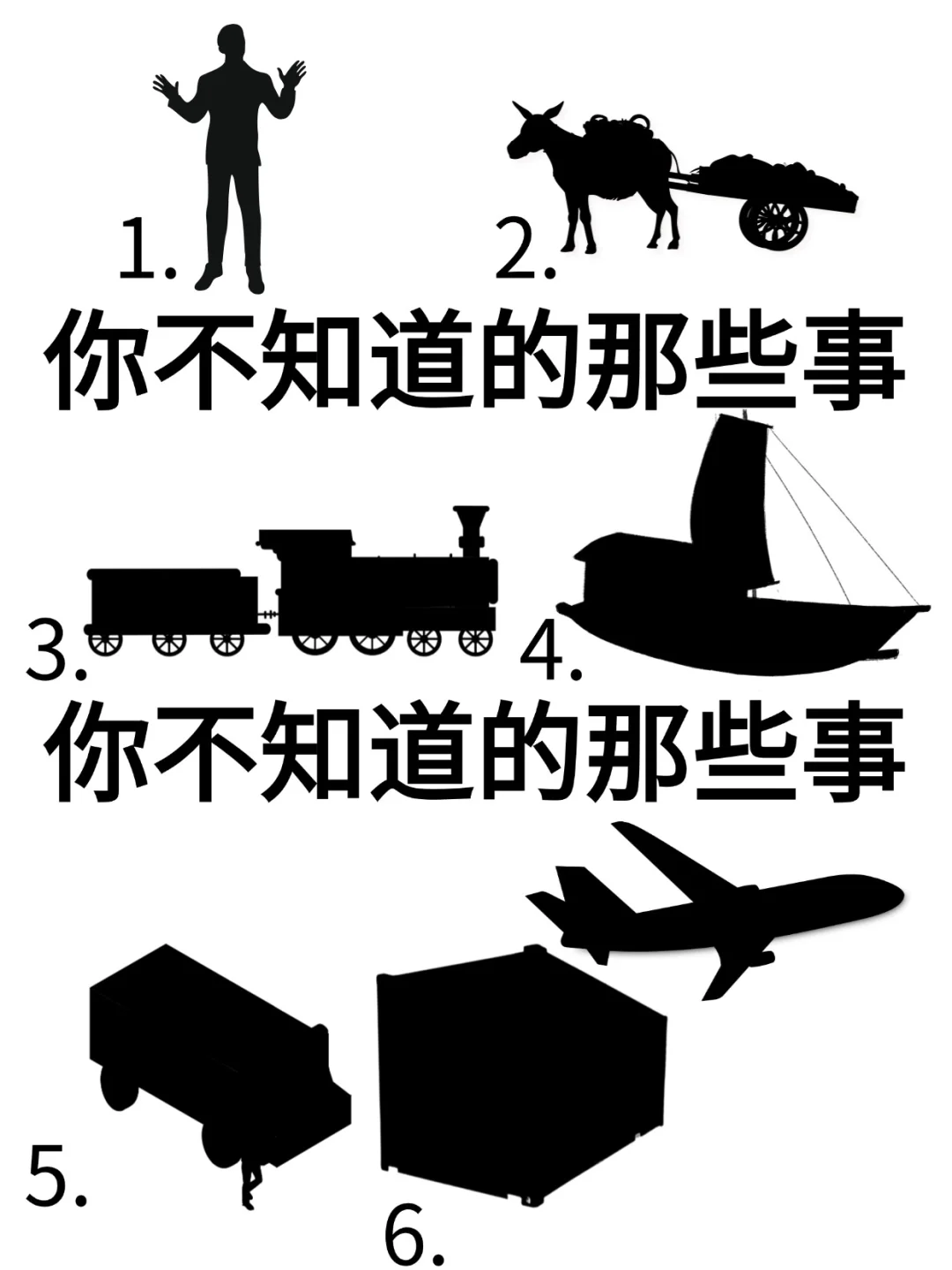 1.

2.

你不知道的那些事

3.

4.

你不知道的那些事

5.

6.