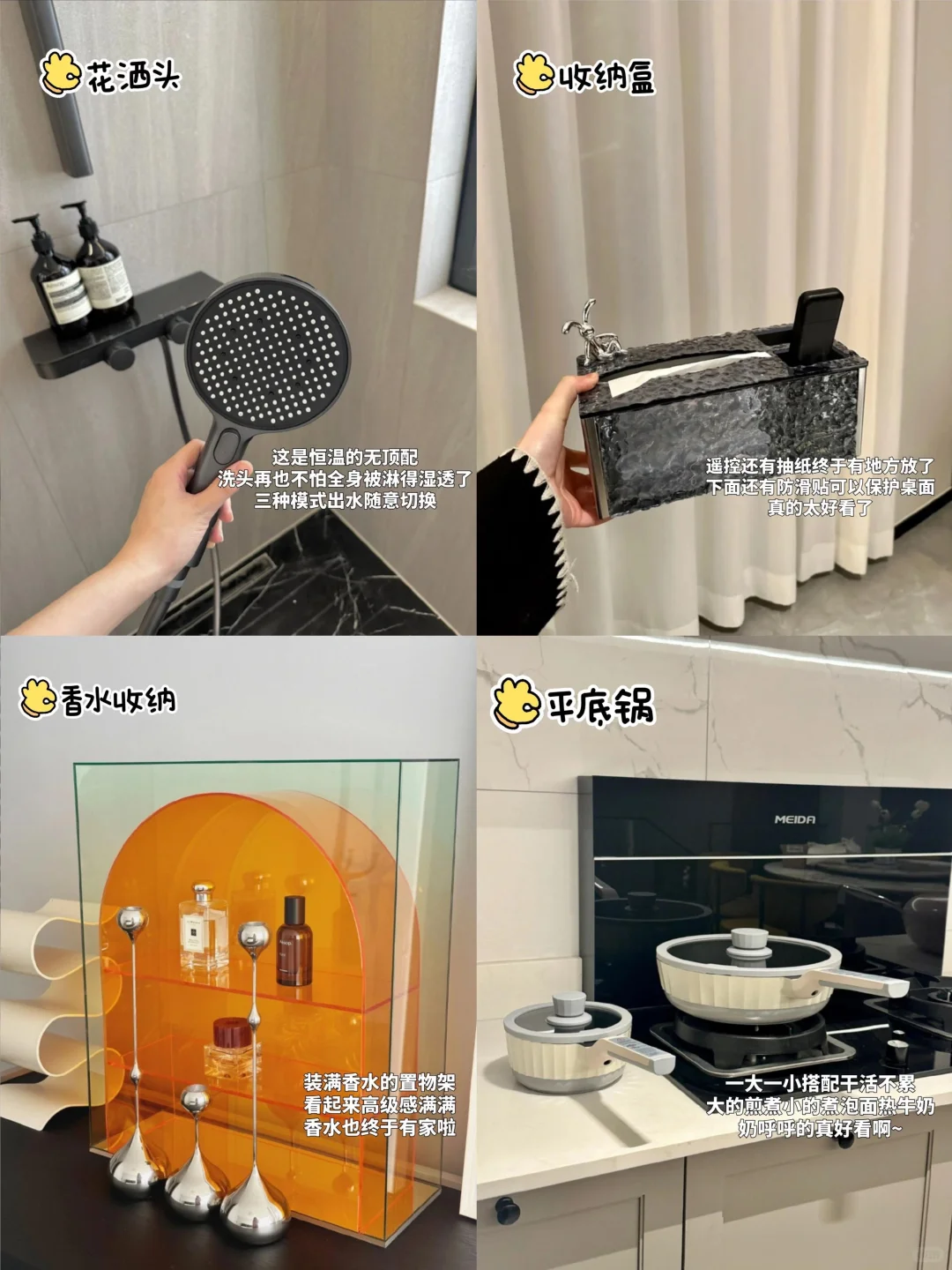 花洒头

这是恒温的无顶配
洗头再也不怕全身被淋得湿透了
三种模式出水随意切换

收纳盒

遥控还有抽纸终于有地方放了
下面还有防滑贴可以保护桌面
真的太好看了

香水收纳

装满香水的置物架
看起来高级感满满
香水也终于有家啦

平底锅

MEIDA

一大一小搭配干活不累
大的煎煮小的煮泡面热牛奶
奶呼呼的真好看啊~