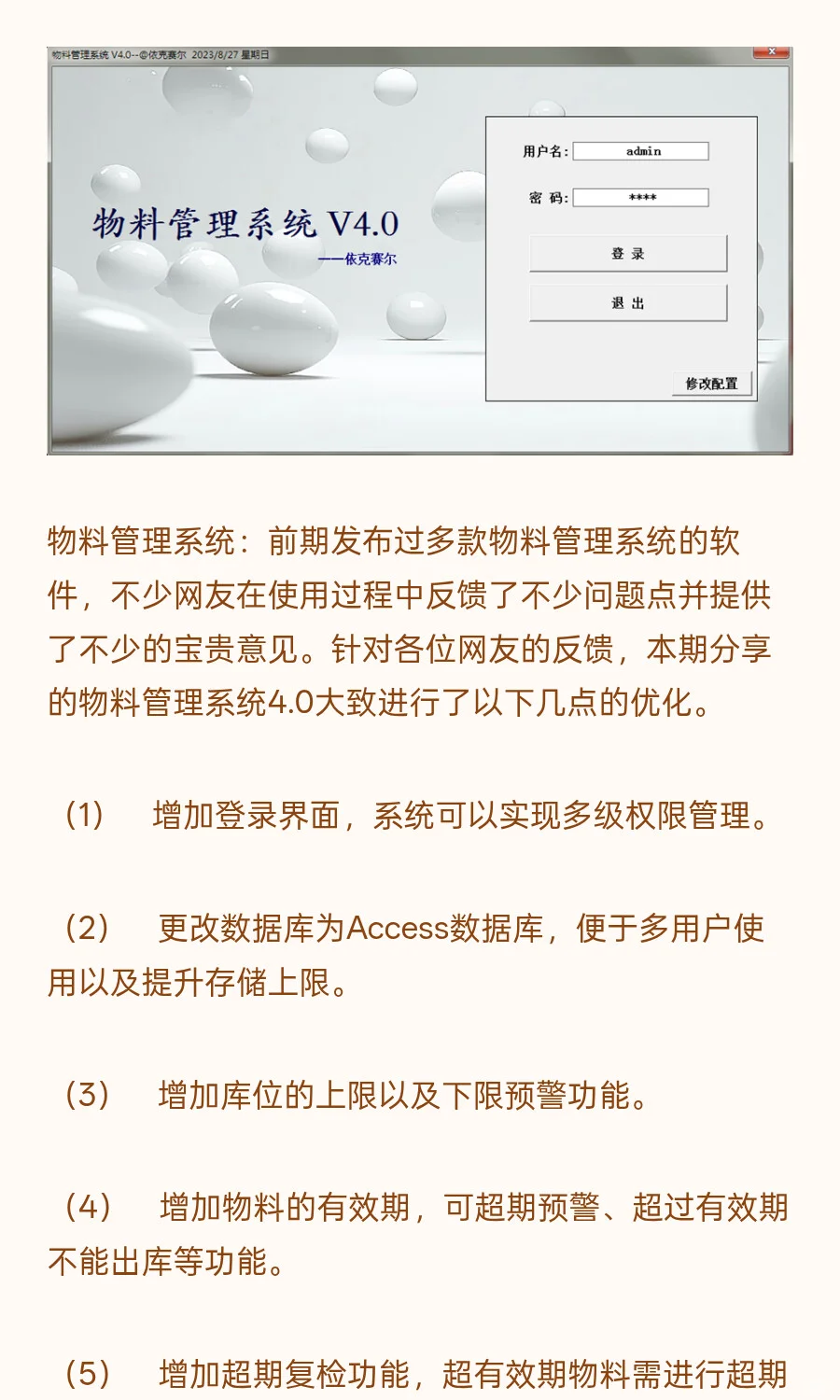 物料管理系统 V4.0--@依克赛尔 2023/8/27 星期日

物料管理系统 V4.0

——依克赛尔

用户名: admin

密 码: ****

登 录

退 出

修改配置

物料管理系统：前期发布过多款物料管理系统的软件，不少网友在使用过程中反馈了不少问题点并提供了不少的宝贵意见。针对各位网友的反馈，本期分享的物料管理系统4.0大致进行了以下几点的优化。

（1） 增加登录界面，系统可以实现多级权限管理。

（2） 更改数据库为Access数据库，便于多用户使用以及提升存储上限。

（3） 增加库位的上限以及下限预警功能。

（4） 增加物料的有效期，可超期预警、超过有效期不能出库等功能。

（5） 增加超期复检功能，超有效期物料需进行超期