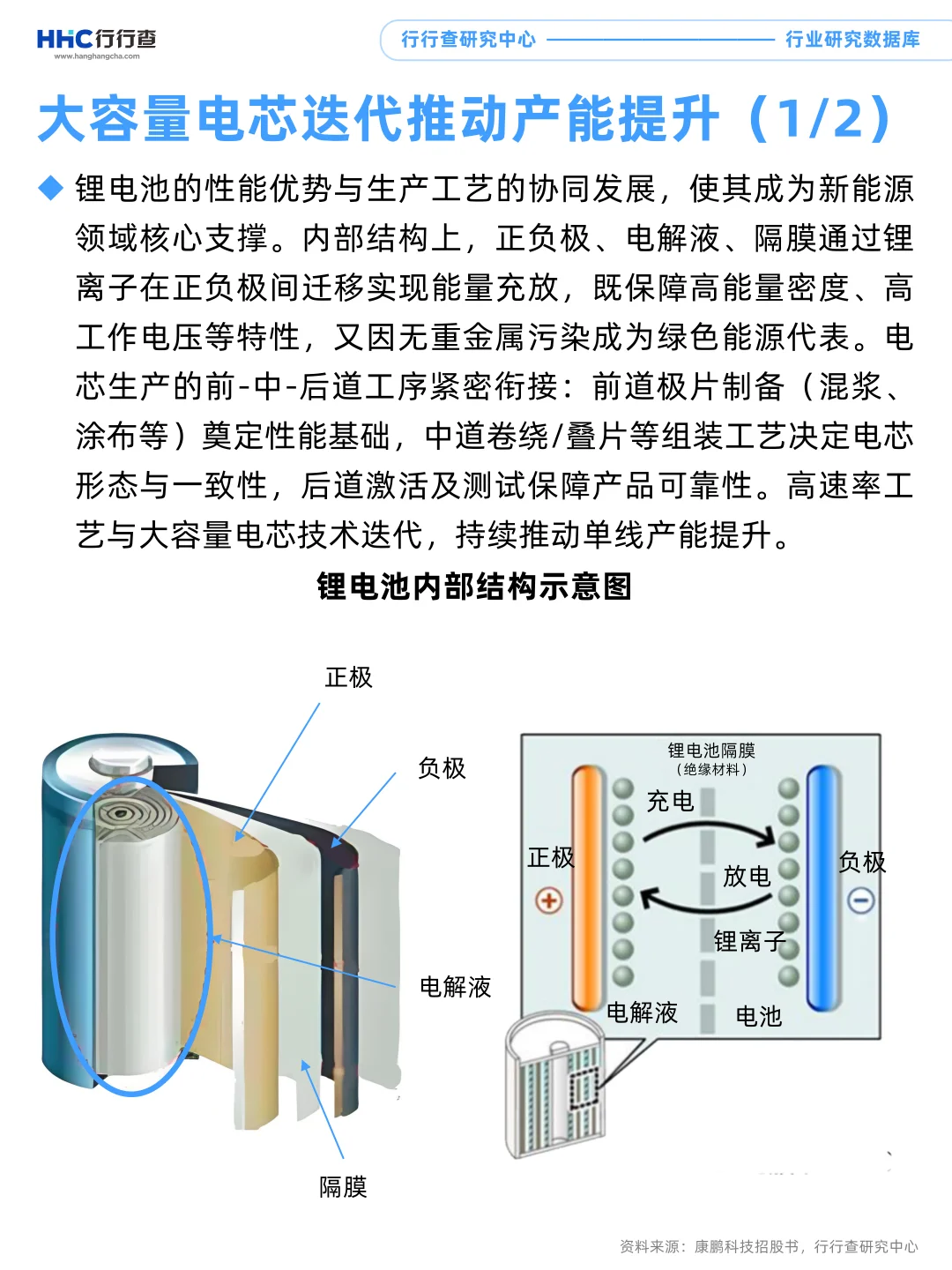 HHC行行查
www.hanghangcha.com

行行查研究中心 行业研究数据库

大容量电芯迭代推动产能提升（1/2）

◆ 锂电池的性能优势与生产工艺的协同发展，使其成为新能源领域核心支撑。内部结构上，正负极、电解液、隔膜通过锂离子在正负极间迁移实现能量充放，既保障高能量密度、高工作电压等特性，又因无重金属污染成为绿色能源代表。电芯生产的前-中-后道工序紧密衔接：前道极片制备（混浆、涂布等）奠定性能基础，中道卷绕/叠片等组装工艺决定电芯形态与一致性，后道激活及测试保障产品可靠性。高速率工艺与大容量电芯技术迭代，持续推动单线产能提升。

锂电池内部结构示意图

正极
负极
电解液
隔膜

锂电池隔膜
（绝缘材料）
充电
正极
放电
负极
锂离子
电解液
电池

资料来源：康鹏科技招股书，行行查研究中心