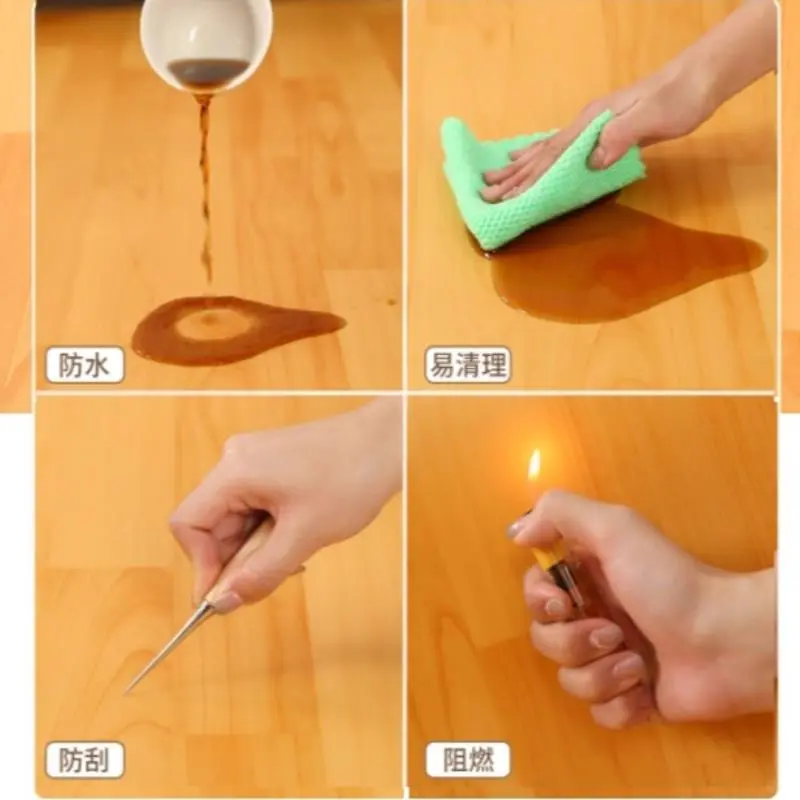 防水

易清理

防刮

阻燃