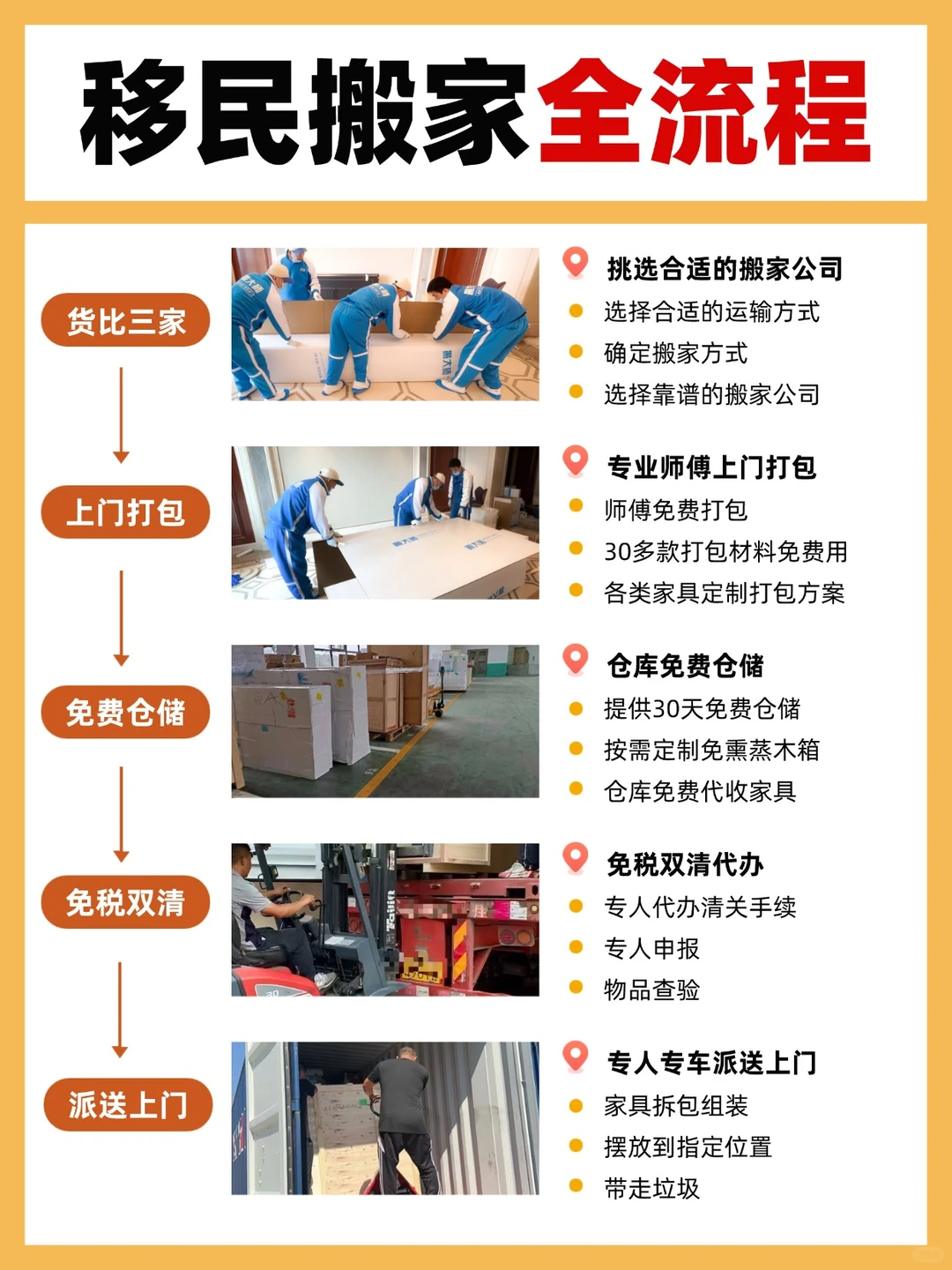 移民搬家全流程

货比三家

挑选合适的搬家公司
选择合适的运输方式
确定搬家方式
选择靠谱的搬家公司

上门打包

专业师傅上门打包
师傅免费打包
30多款打包材料免费用
各类家具定制打包方案

免费仓储

仓库免费仓储
提供30天免费仓储
按需定制免熏蒸木箱
仓库免费代收家具

免税双清

免税双清代办
专人代办清关手续
专人申报
物品查验

派送上门

专人专车派送上门
家具拆包组装
摆放到指定位置
带走垃圾