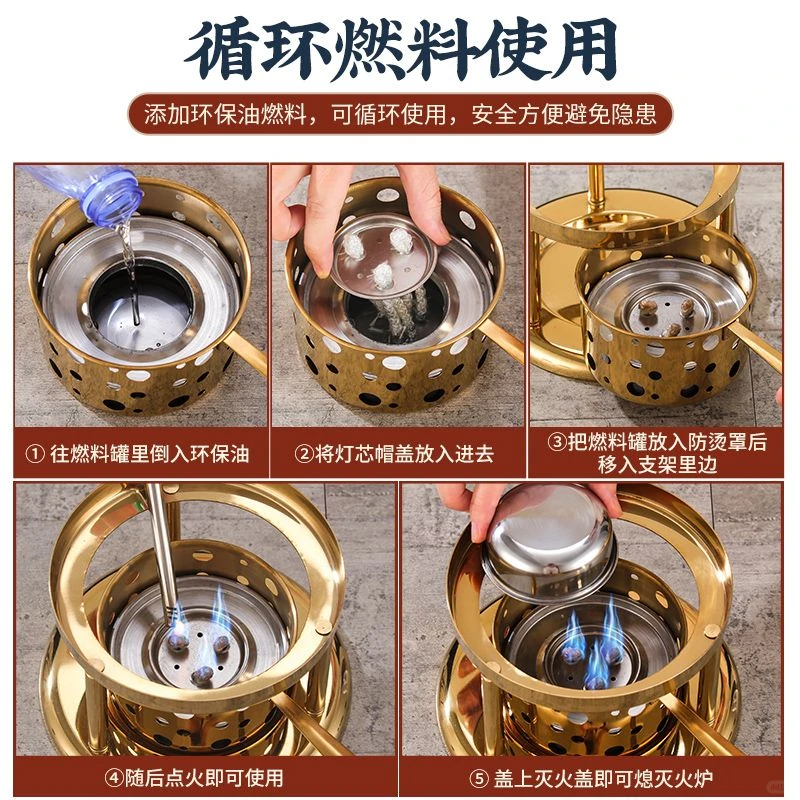 循环燃料使用

添加环保油燃料，可循环使用，安全方便避免隐患

① 往燃料罐里倒入环保油

②将灯芯帽盖放入进去

③把燃料罐放入防烫罩后移入支架里边

④随后点火即可使用

⑤ 盖上灭火盖即可熄灭火炉