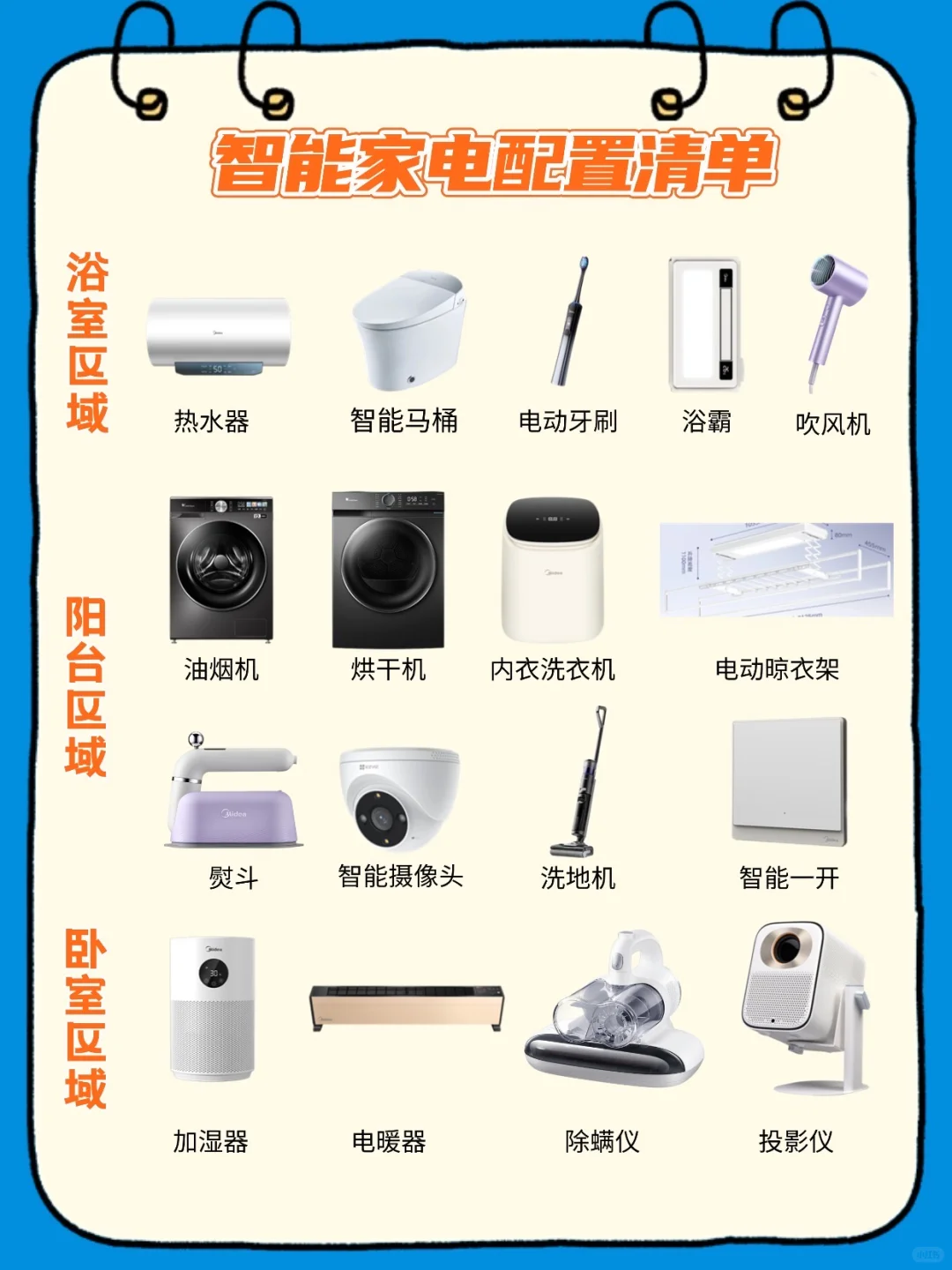 智能家电配置清单

浴室区域

热水器 智能马桶 电动牙刷 浴霸 吹风机

阳台区域

油烟机 烘干机 内衣洗衣机 电动晾衣架

熨斗 智能摄像头 洗地机 智能一开

卧室区域

加湿器 电暖器 除螨仪 投影仪