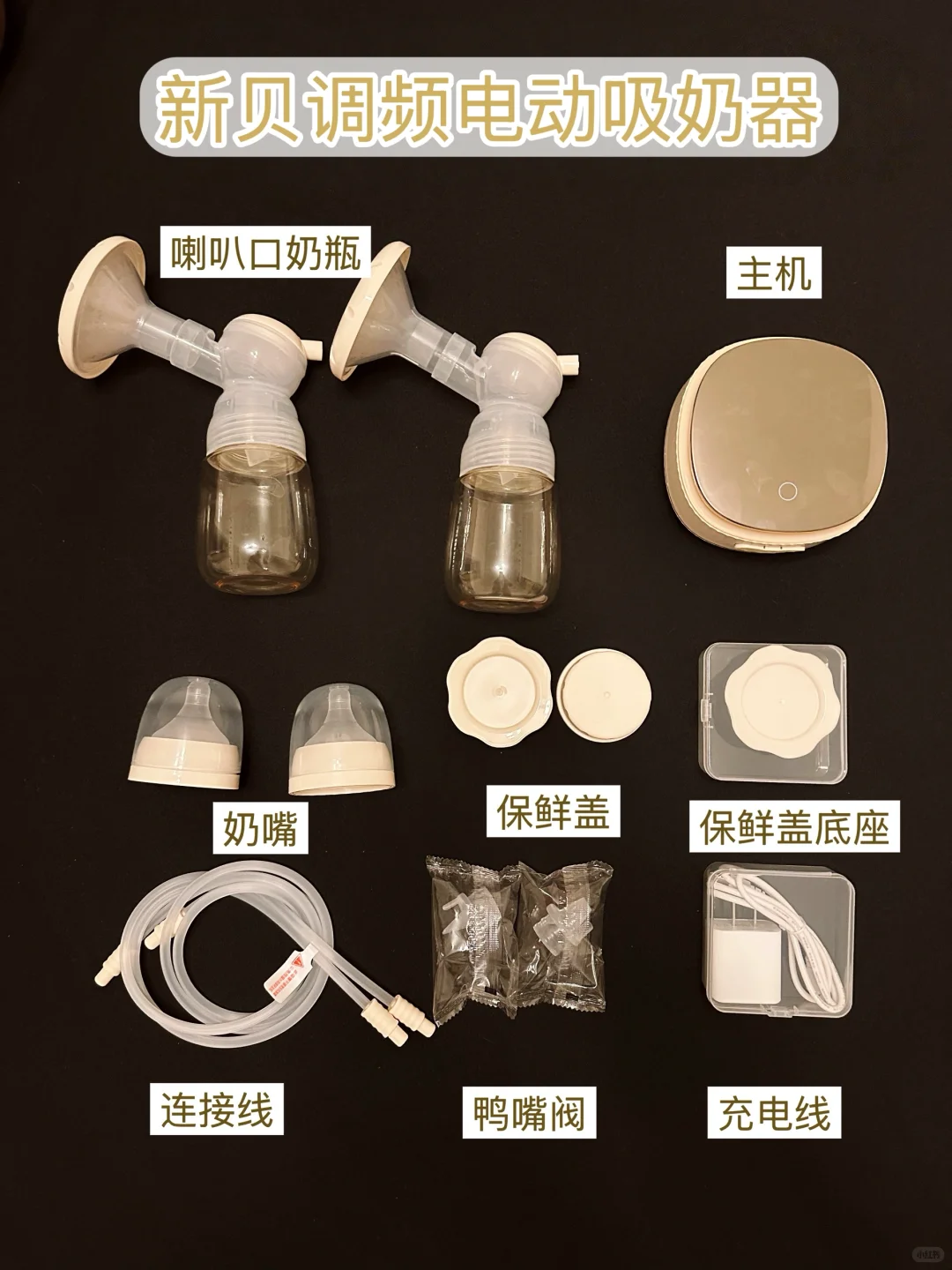 新贝调频电动吸奶器

喇叭口奶瓶

主机

奶嘴

保鲜盖

保鲜盖底座

连接线

鸭嘴阀

充电线

小红书