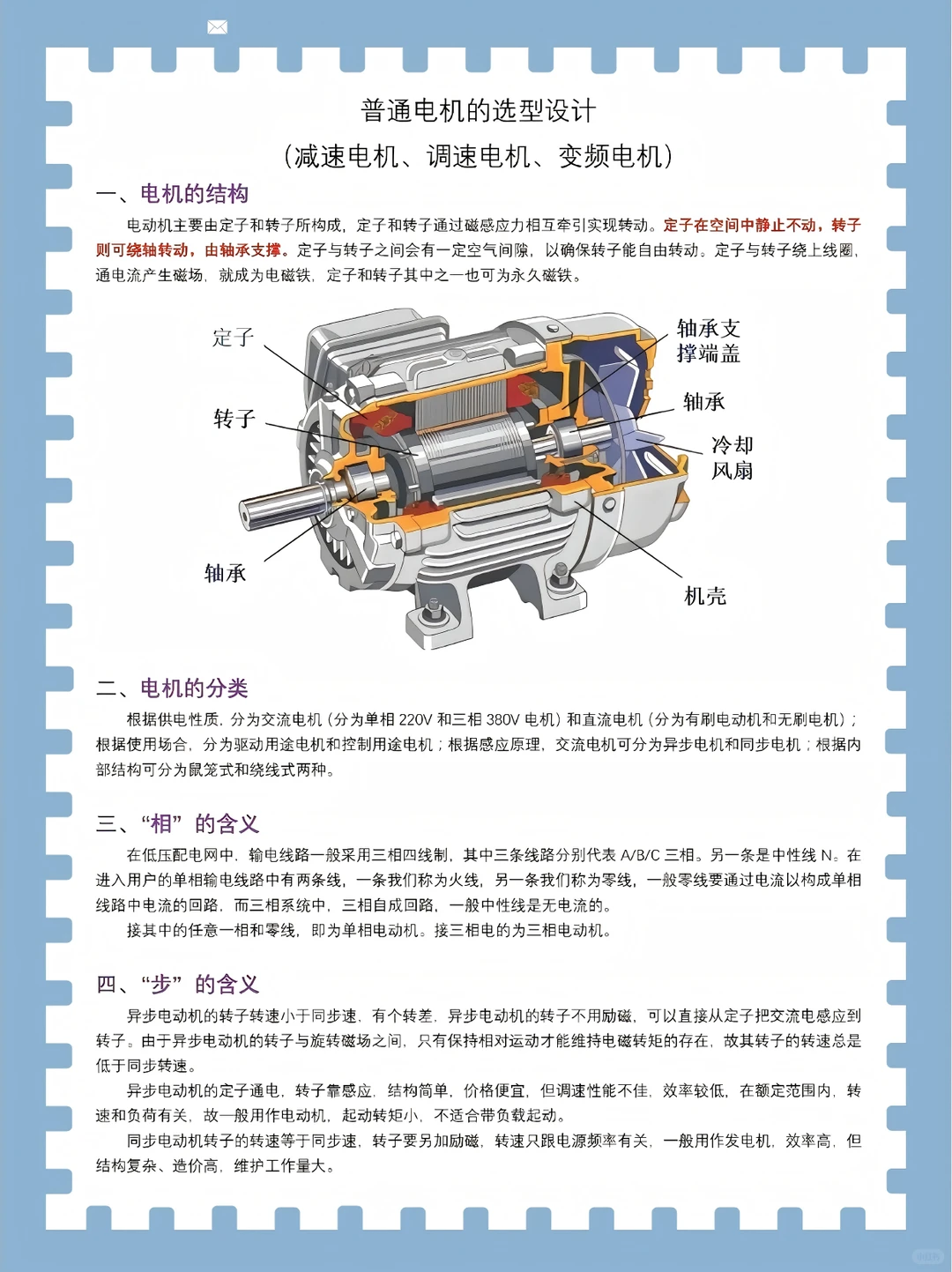 普通电机的选型设计
（减速电机、调速电机、变频电机）

一、电机的结构

电动机主要由定子和转子所构成，定子和转子通过磁感应力相互牵引实现转动。定子在空间中静止不动，转子则可绕轴转动，由轴承支撑。定子与转子之间会有一定空气间隙，以确保转子能自由转动。定子与转子绕上线圈，通电流产生磁场，就成为电磁铁，定子和转子其中之一也可为永久磁铁。

定子
转子
轴承
轴承支撑端盖
轴承
冷却风扇
机壳

二、电机的分类

根据供电性质，分为交流电机（分为单相 220V 和三相 380V 电机）和直流电机（分为有刷电动机和无刷电机）；根据使用场合，分为驱动用途电机和控制用途电机；根据感应原理，交流电机可分为异步电机和同步电机；根据内部结构可分为鼠笼式和绕线式两种。

三、“相”的含义

在低压配电网中，输电线路一般采用三相四线制，其中三条线路分别代表 A/B/C 三相。另一条是中性线 N。在进入用户的单相输电线路中有两条线，一条我们称为火线，另一条我们称为零线，一般零线要通过电流以构成单相线路中电流的回路，而三相系统中，三相自成回路，一般中性线是无电流的。

接其中的任意一相和零线，即为单相电动机。接三相电的为三相电动机。

四、“步”的含义

异步电动机的转子转速小于同步速，有个转差，异步电动机的转子不用励磁，可以直接从定子把交流电感应到转子。由于异步电动机的转子与旋转磁场之间，只有保持相对运动才能维持电磁转矩的存在，故其转子的转速总是低于同步转速。

异步电动机的定子通电，转子靠感应，结构简单，价格便宜，但调速性能不佳，效率较低，在额定范围内，转速和负荷有关，故一般用作电动机，起动转矩小，不适合带负载起动。

同步电动机转子的转速等于同步速，转子要另加励磁，转速只跟电源频率有关，一般用作发电机，效率高，但结构复杂、造价高，维护工作量大。