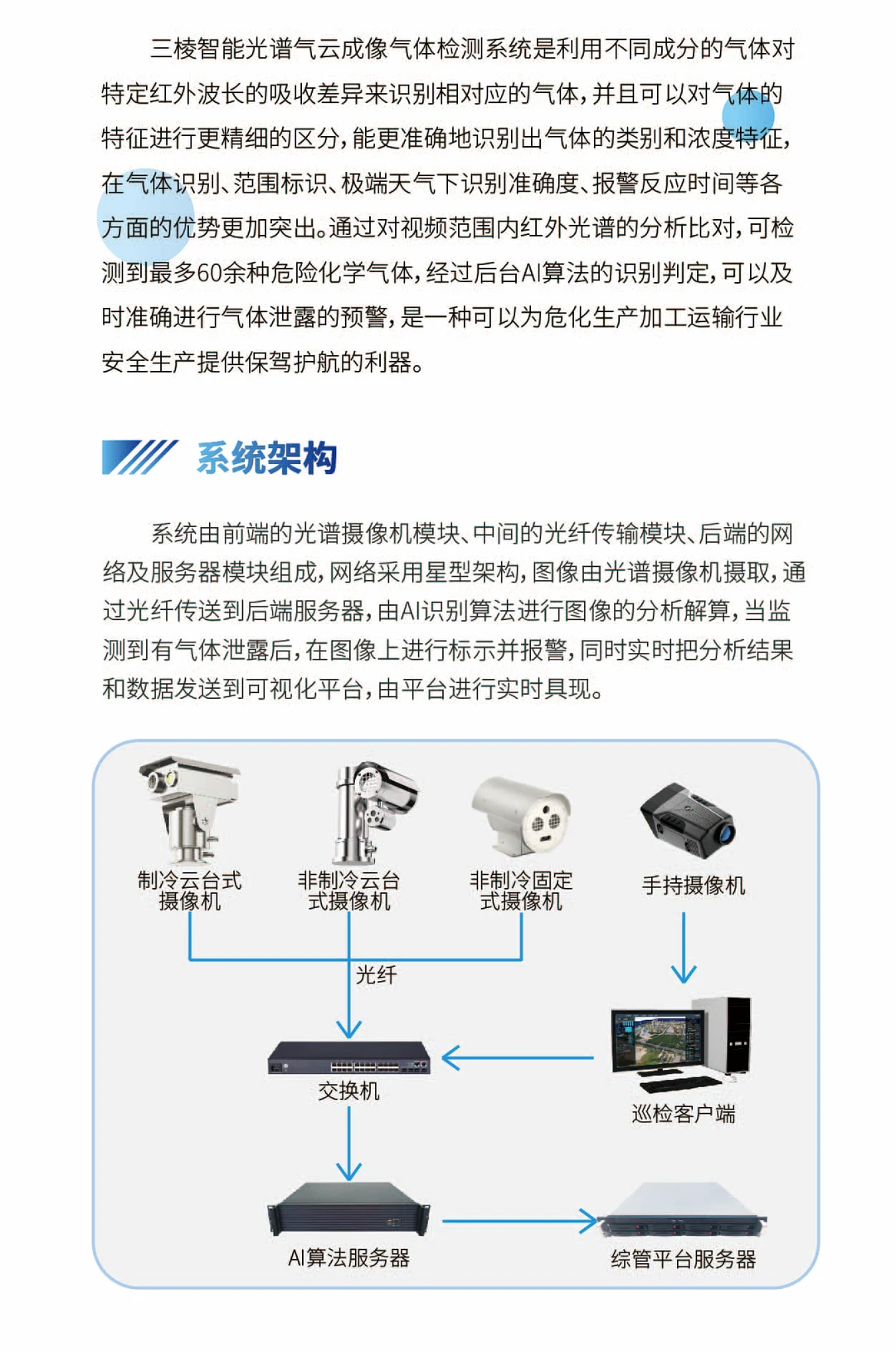 三棱智能光谱气云成像气体检测系统是利用不同成分的气体对特定红外波长的吸收差异来识别相对应的气体，并且可以对气体的特征进行更精细的区分，能更准确地识别出气体的类别和浓度特征，在气体识别、范围标识、极端天气下识别准确度、报警反应时间等各方面的优势更加突出。通过对视频范围内红外光谱的分析比对，可检测到最多60余种危险化学气体，经过后台AI算法的识别判定，可以及时准确进行气体泄露的预警，是一种可以为危化生产加工运输行业安全生产提供保驾护航的利器。

系统架构

系统由前端的光谱摄像机模块、中间的光纤传输模块、后端的网络及服务器模块组成，网络采用星型架构，图像由光谱摄像机摄取，通过光纤传送到后端服务器，由AI识别算法进行图像的分析解算，当监测到有气体泄露后，在图像上进行标示并报警，同时实时把分析结果和数据发送到可视化平台，由平台进行实时具现。

制冷云台式摄像机
非制冷云台式摄像机
非制冷固定式摄像机
手持摄像机
光纤
交换机
巡检客户端
AI算法服务器
综管平台服务器