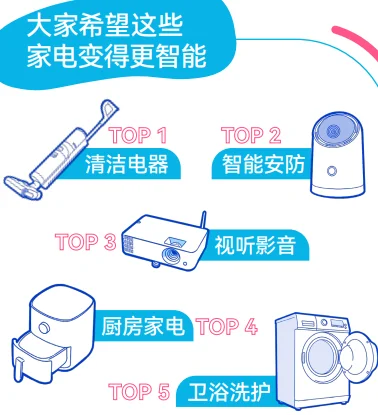 大家希望这些
家电变得更智能

TOP 1
清洁电器

TOP 2
智能安防

TOP 3
视听影音

厨房家电
TOP 4

TOP 5
卫浴洗护