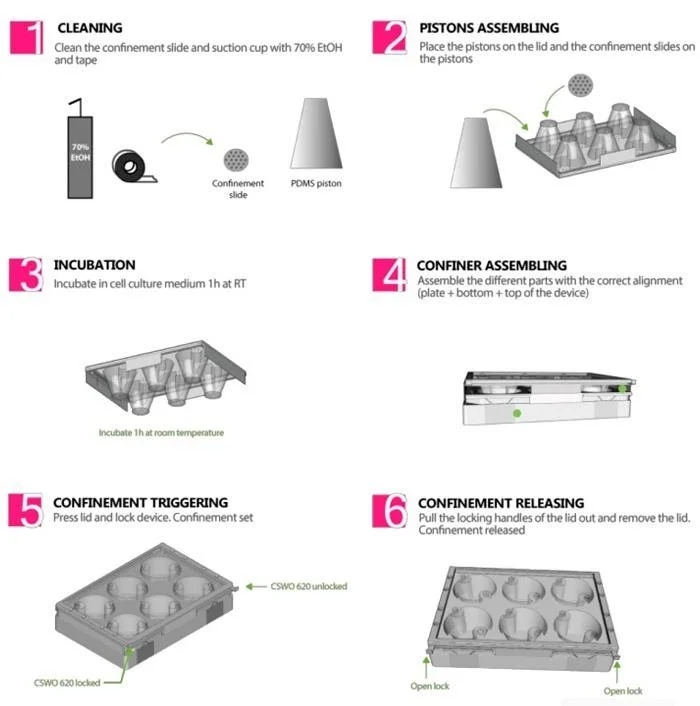 1 CLEANING
Clean the confinement slide and suction cup with 70% EtOH and tape

70% EtOH

Confinement slide

PDMS piston

2 PISTONS ASSEMBLING
Place the pistons on the lid and the confinement slides on the pistons

3 INCUBATION
Incubate in cell culture medium 1h at RT

Incubate 1h at room temperature

4 CONFINER ASSEMBLING
Assemble the different parts with the correct alignment (plate + bottom + top of the device)

5 CONFINEMENT TRIGGERING
Press lid and lock device. Confinement set

CSWO 620 unlocked

CSWO 620 locked

6 CONFINEMENT RELEASING
Pull the locking handles of the lid out and remove the lid. Confinement released

Open lock

Open lock